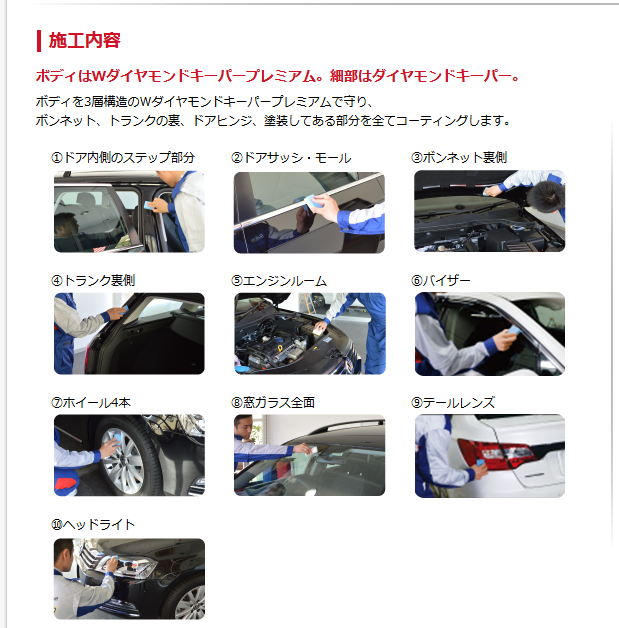 施工内容

ボディはWダイヤモンドキーパープレミアム。細部はダイヤモンドキーパー。

ボディを3層構造のWダイヤモンドキーパープレミアムで守り、
ボンネット、トランクの裏、ドアヒンジ、塗装してある部分を全てコーティングします。

①ドア内側のステップ部分

②ドアサッシ・モール

③ボンネット裏側

④トランク裏側

⑤エンジンルーム

⑥バイザー

⑦ホイール4本

⑧窓ガラス全面

⑨テールレンズ

⑩ヘッドライト