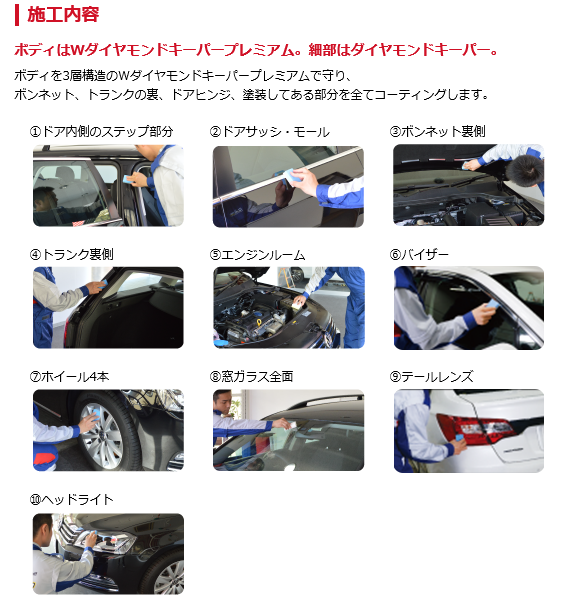 施工内容

ボディはWダイヤモンドキーパープレミアム。細部はダイヤモンドキーパー。

ボディを3層構造のWダイヤモンドキーパープレミアムで守り、
ボンネット、トランクの裏、ドアヒンジ、塗装してある部分を全てコーティングします。

①ドア内側のステップ部分

②ドアサッシ・モール

③ボンネット裏側

④トランク裏側

⑤エンジンルーム

⑥バイザー

⑦ホイール4本

⑧窓ガラス全面

⑨テールレンズ

⑩ヘッドライト