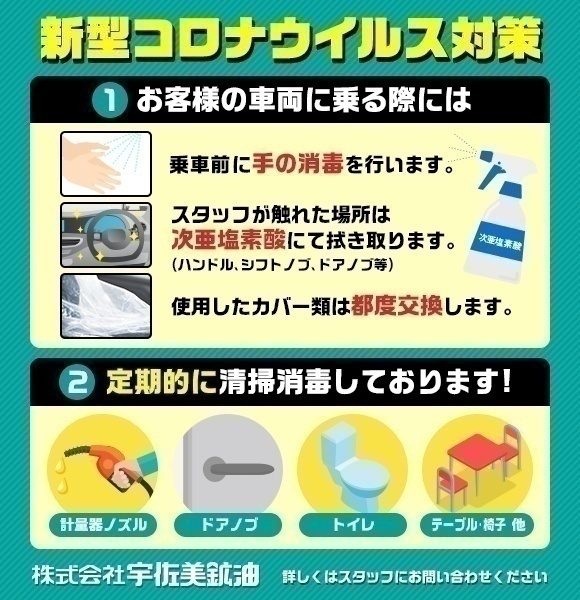 新型コロナウイルス対策

1 お客様の車両に乗る際には

乗車前に手の消毒を行います。

スタッフが触れた場所は次亜塩素酸にて拭き取ります。
(ハンドル、シフトノブ、ドアノブ等)

次亜塩素酸

使用したカバー類は都度交換します。

2 定期的に清掃消毒しております！

計量器ノズル

ドアノブ

トイレ

テーブル・椅子 他

株式会社宇佐美鉱油

詳しくはスタッフにお問い合わせください