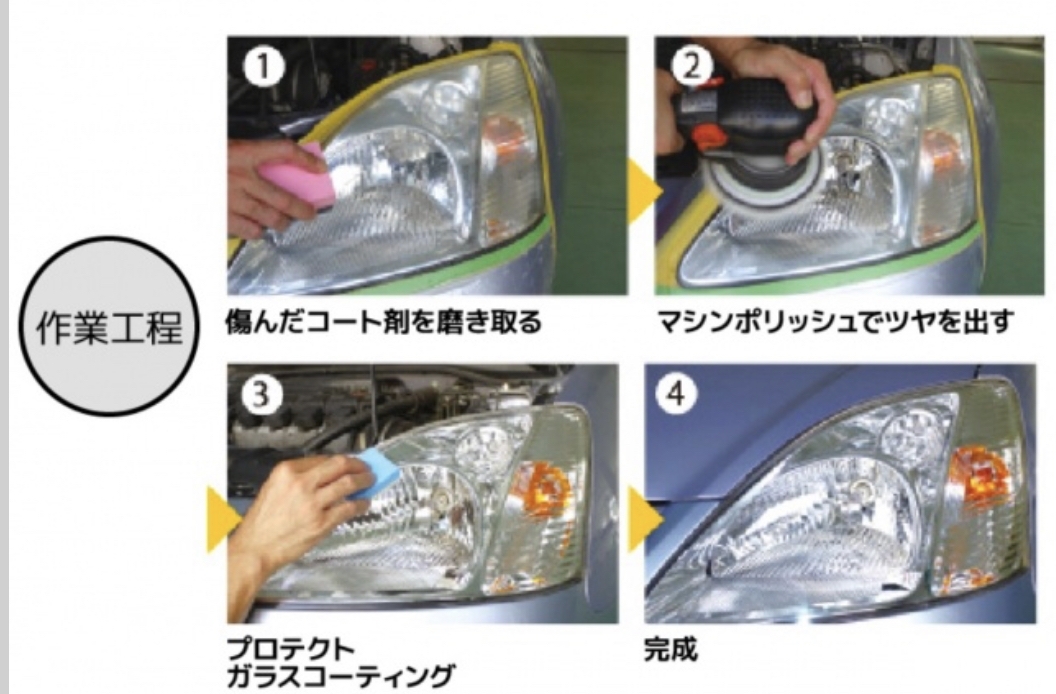 作業工程

1
傷んだコート剤を磨き取る

2
マシンポリッシュでツヤを出す

3
プロテクト
ガラスコーティング

4
完成