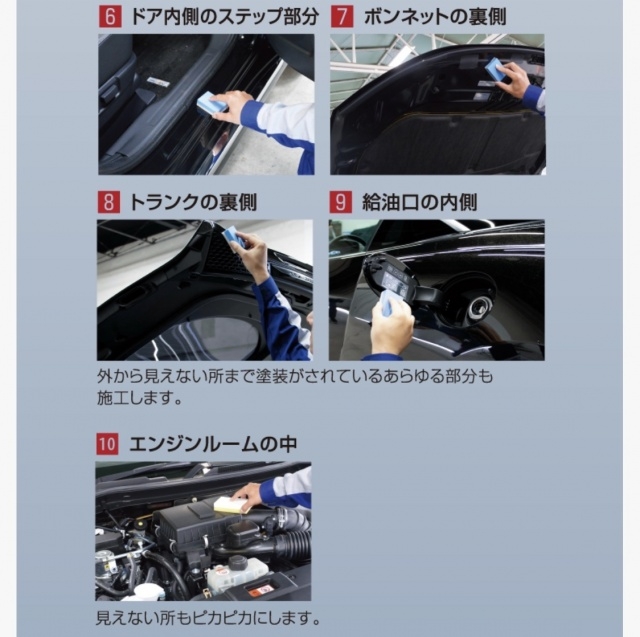 6 ドア内側のステップ部分

7 ボンネットの裏側

8 トランクの裏側

9 給油口の内側

外から見えない所まで塗装がされているあらゆる部分も施工します。

10 エンジンルームの中

見えない所もピカピカにします。