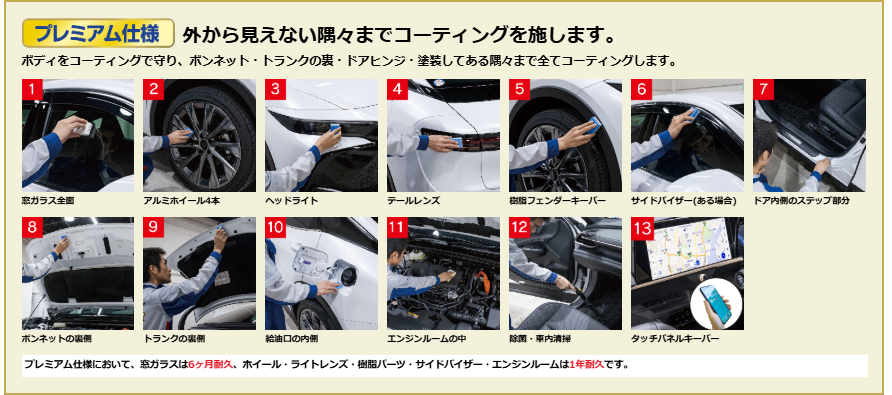 プレミアム仕様 外から見えない隅々までコーティングを施します。

ボディをコーティングで守り、ボンネット・トランクの裏・ドアヒンジ・塗装してある隅々まで全てコーティングします。

1 窓ガラス全面

2 アルミホイール4本

3 ヘッドライト

4 テールレンズ

5 樹脂フェンダーキーパー

6 サイドバイザー(ある場合)

7 ドア内側のステップ部分

8 ボンネットの裏側

9 トランクの裏側

10 給油口の内側

11 エンジンルームの中

12 除菌・車内清掃

13 タッチパネルキーパー

プレミアム仕様において、窓ガラスは6ヶ月耐久、ホイール・ライトレンズ・樹脂パーツ・サイドバイザー・エンジンルームは1年耐久です。