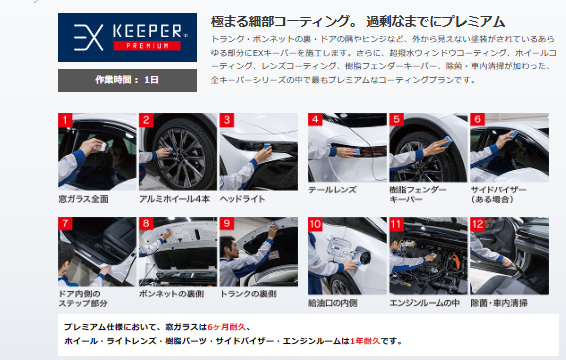 EX KEEPER PREMIUM

作業時間： 1日

極まる細部コーティング。 過剰なまでにプレミアム

トランク・ボンネットの裏・ドアの隅やヒンジなど、外から見えない塗装がされているあらゆる部分にEXキーパーを施工します。さらに、超撥水ウィンドウコーティング、ホイールコーティング、レンズコーティング、樹脂フェンダーキーパー、除菌・車内清掃が加わった、全キーパーシリーズの中で最もプレミアムなコーティングプランです。

1 窓ガラス全面

2 アルミホイール4本

3 ヘッドライト

4 テールレンズ

5 樹脂フェンダーキーパー

6 サイドバイザー（ある場合）

7 ドア内側のステップ部分

8 ボンネットの裏側

9 トランクの裏側

10 給油口の内側

11 エンジンルームの中

12 除菌・車内清掃

プレミアム仕様において、窓ガラスは6ヶ月耐久、
ホイール・ライトレンズ・樹脂パーツ・サイドバイザー・エンジンルームは1年耐久です。