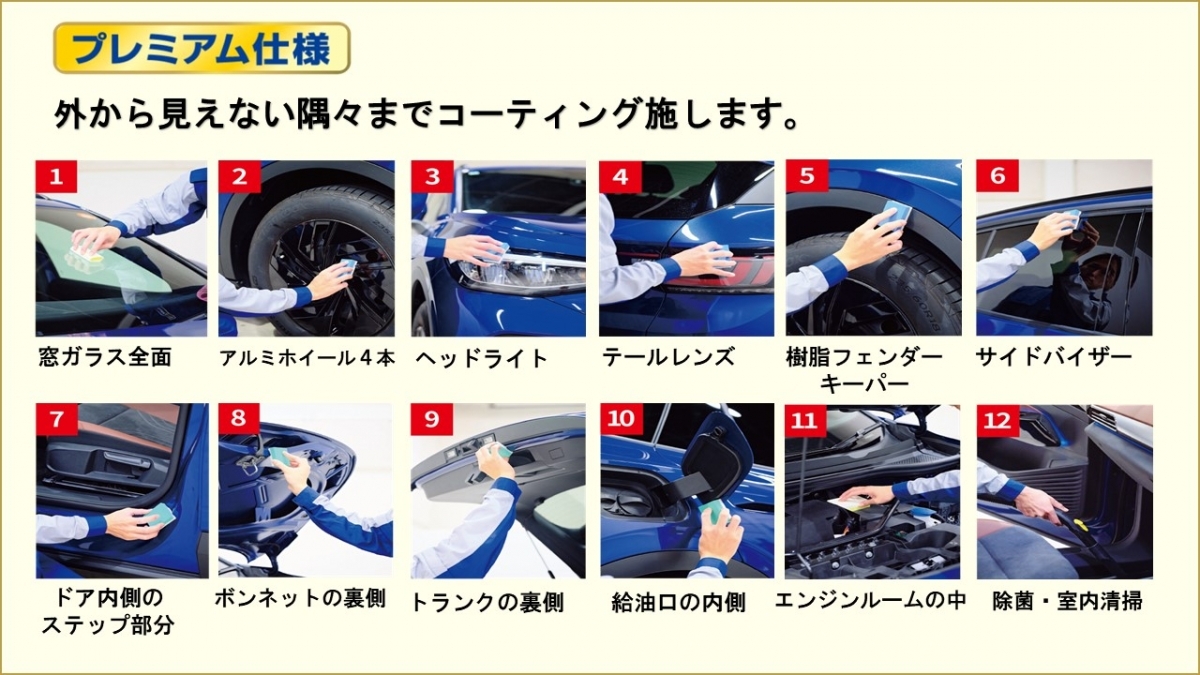 プレミアム仕様

外から見えない隅々までコーティング施します。

1
窓ガラス全面

2
アルミホイール４本

3
ヘッドライト

4
テールレンズ

5
樹脂フェンダーキーパー

6
サイドバイザー

7
ドア内側のステップ部分

8
ボンネットの裏側

9
トランクの裏側

10
給油口の内側

11
エンジンルームの中

12
除菌・室内清掃