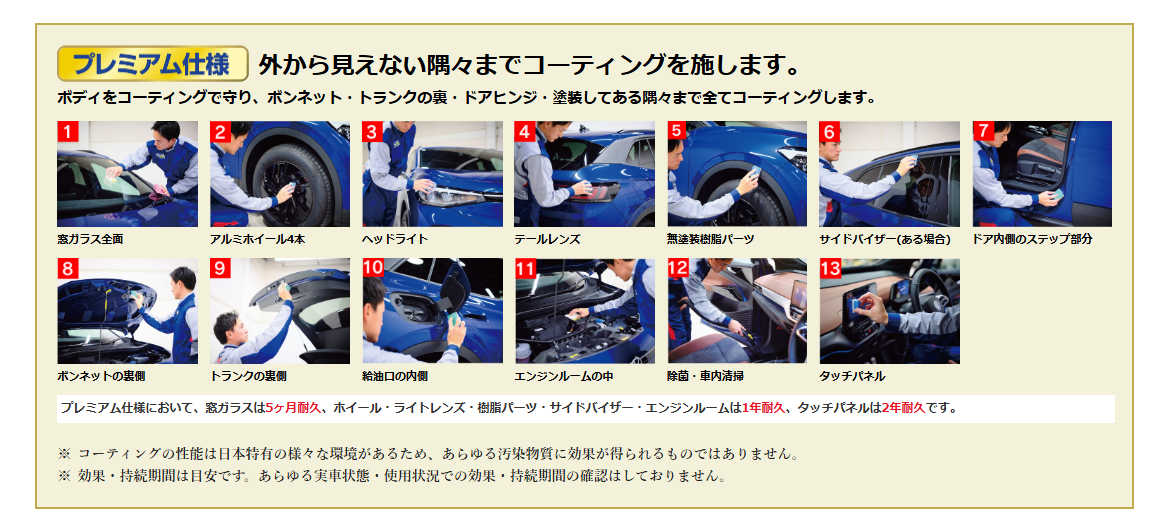 プレミアム仕様 外から見えない隅々までコーティングを施します。

ボディをコーティングで守り、ボンネット・トランクの裏・ドアヒンジ・塗装してある隅々まで全てコーティングします。

1 窓ガラス全面

2 アルミホイール4本

3 ヘッドライト

4 テールレンズ

5 無塗装樹脂パーツ

6 サイドバイザー(ある場合)

7 ドア内側のステップ部分

8 ボンネットの裏側

9 トランクの裏側

10 給油口の内側

11 エンジンルームの中

12 除菌・車内清掃

13 タッチパネル

プレミアム仕様において、窓ガラスは5ヶ月耐久、ホイール・ライトレンズ・樹脂パーツ・サイドバイザー・エンジンルームは1年耐久、タッチパネルは2年耐久です。

※ コーティングの性能は日本特有の様々な環境があるため、あらゆる汚染物質に効果が得られるものではありません。
※ 効果・持続期間は目安です。あらゆる実車状態・使用状況での効果・持続期間の確認はしておりません。