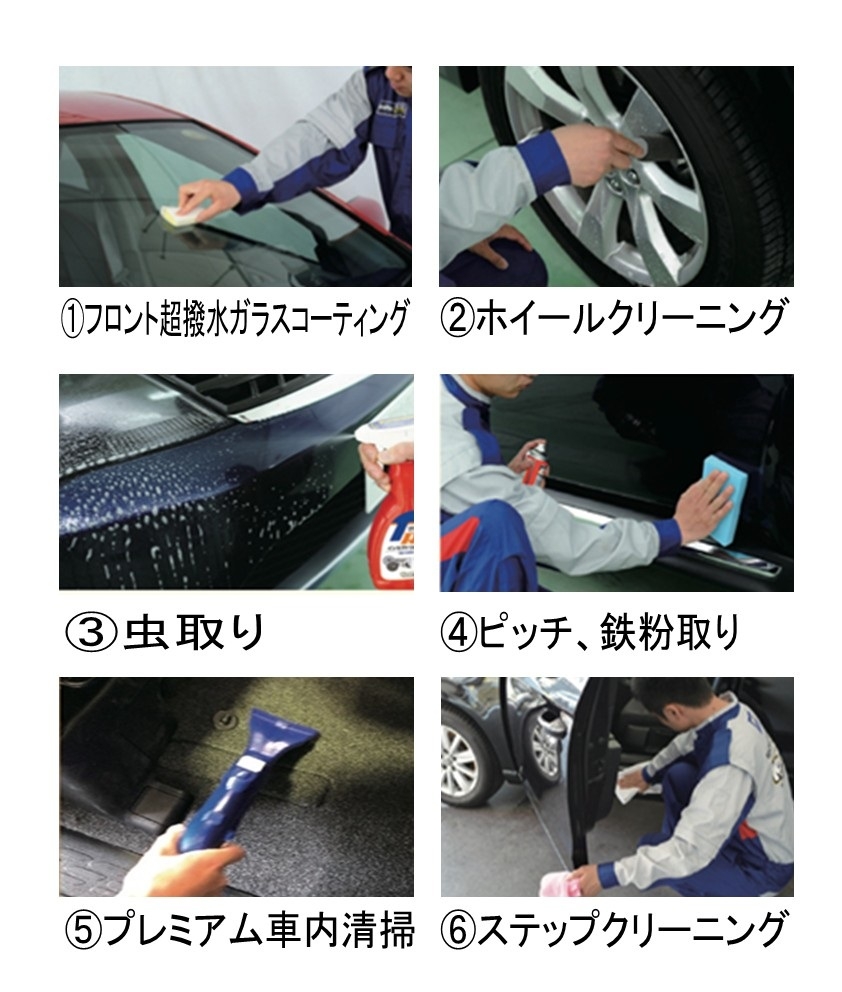 ①フロント超撥水ガラスコーティング

②ホイールクリーニング

③虫取り

④ピッチ、鉄粉取り

⑤プレミアム車内清掃

⑥ステップクリーニング