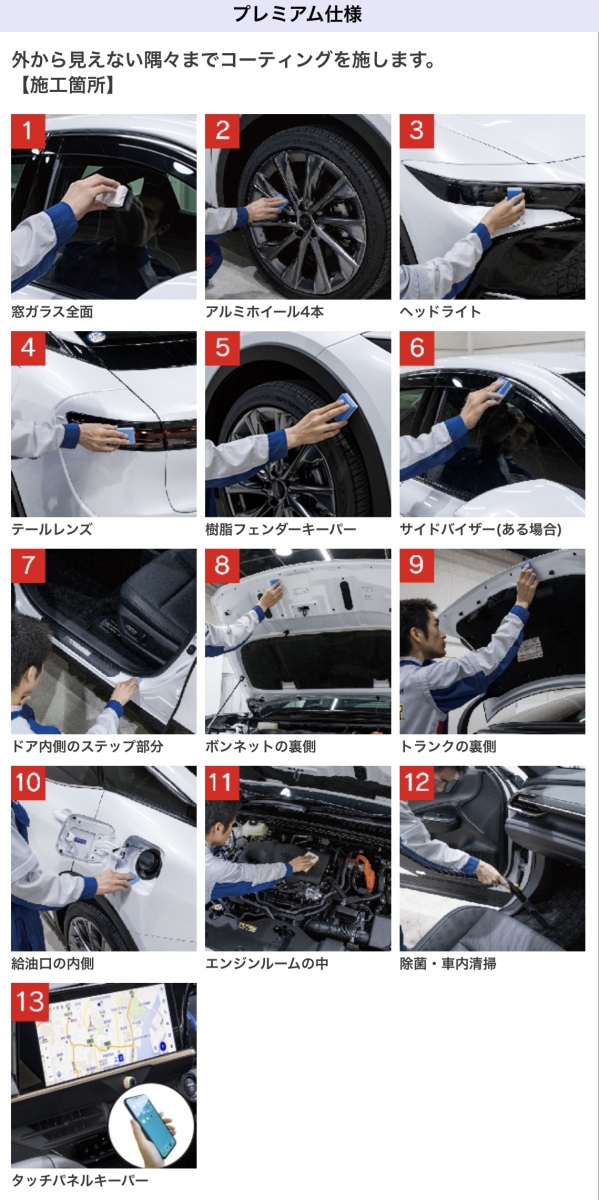 プレミアム仕様

外から見えない隅々までコーティングを施します。
【施工箇所】

1
窓ガラス全面

2
アルミホイール4本

3
ヘッドライト

4
テールレンズ

5
樹脂フェンダーキーパー

6
サイドバイザー(ある場合)

7
ドア内側のステップ部分

8
ボンネットの裏側

9
トランクの裏側

10
給油口の内側

11
エンジンルームの中

12
除菌・車内清掃

13
タッチパネルキーパー