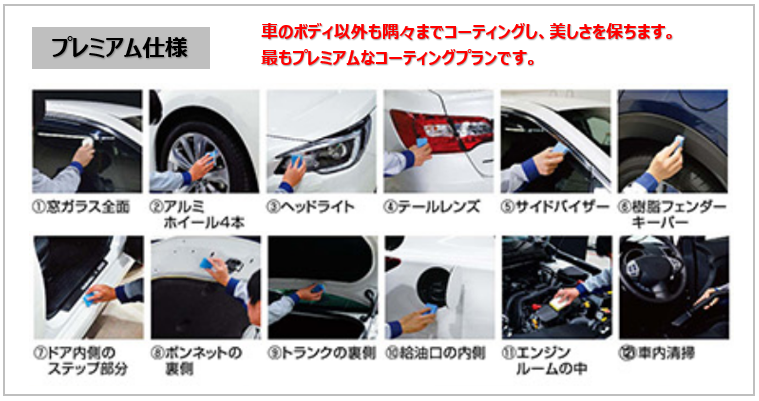 プレミアム仕様

車のボディ以外も隅々までコーティングし、美しさを保ちます。
最もプレミアムなコーティングプランです。

①窓ガラス全面

②アルミホイール4本

③ヘッドライト

④テールレンズ

⑤サイドバイザー

⑥樹脂フェンダーキーパー

⑦ドア内側のステップ部分

⑧ボンネットの裏側

⑨トランクの裏側

⑩給油口の内側

⑪エンジンルームの中

⑫車内清掃