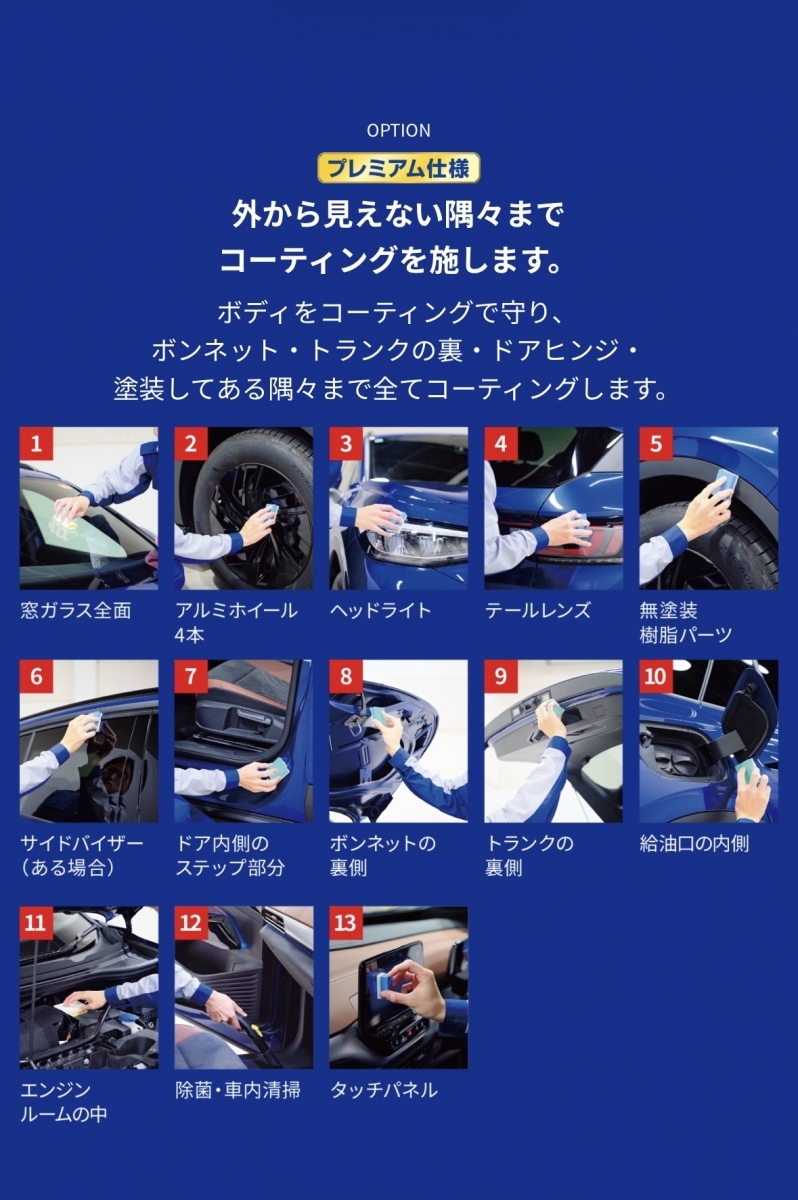 OPTION

プレミアム仕様

外から見えない隅々まで
コーティングを施します。

ボディをコーティングで守り、
ボンネット・トランクの裏・ドアヒンジ・
塗装してある隅々まで全てコーティングします。

1
窓ガラス全面

2
アルミホイール
4本

3
ヘッドライト

4
テールレンズ

5
無塗装
樹脂パーツ

6
サイドバイザー
（ある場合）

7
ドア内側の
ステップ部分

8
ボンネットの
裏側

9
トランクの
裏側

10
給油口の内側

11
エンジン
ルームの中

12
除菌・車内清掃

13
タッチパネル