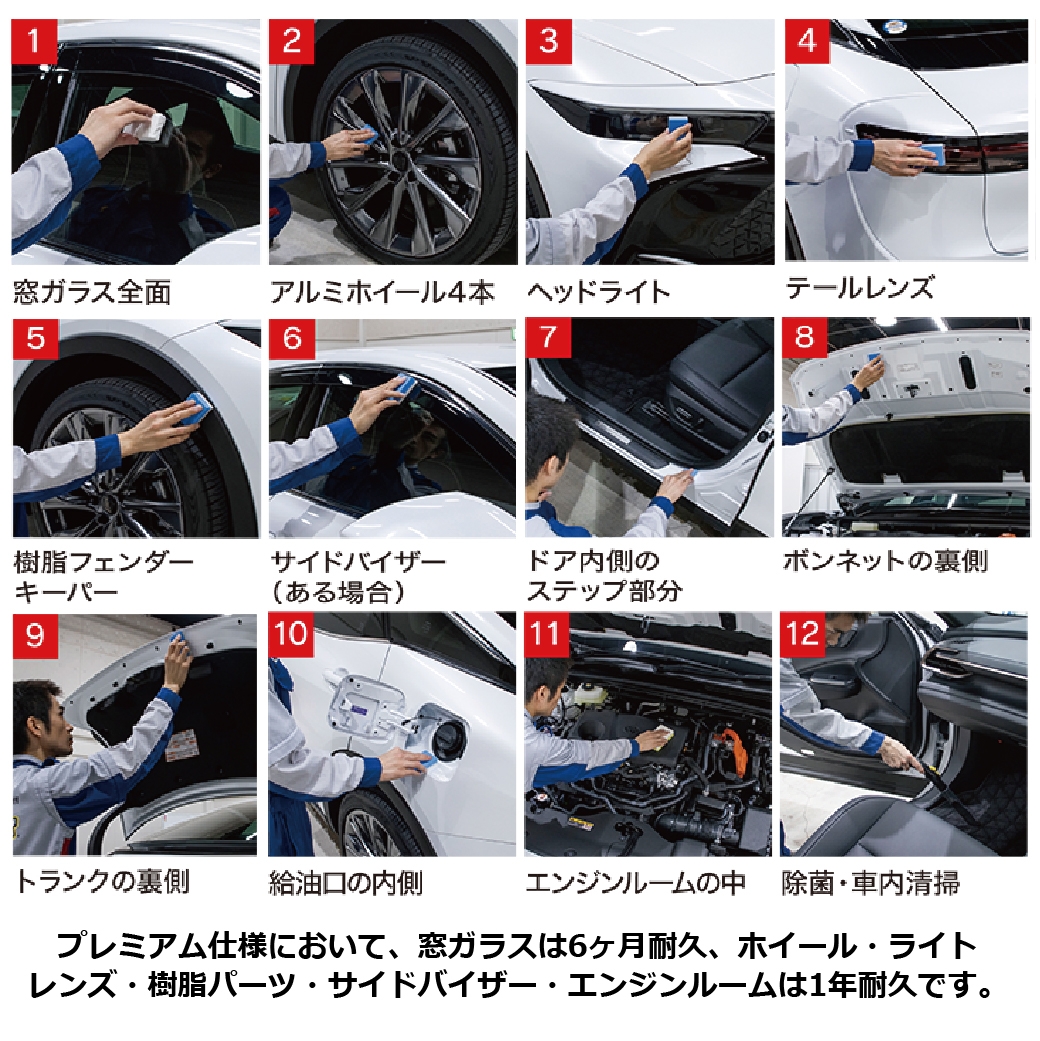 1
窓ガラス全面

2
アルミホイール4本

3
ヘッドライト

4
テールレンズ

5
樹脂フェンダーキーパー

6
サイドバイザー（ある場合）

7
ドア内側のステップ部分

8
ボンネットの裏側

9
トランクの裏側

10
給油口の内側

11
エンジンルームの中

12
除菌・車内清掃

プレミアム仕様において、窓ガラスは6ヶ月耐久、ホイール・ライトレンズ・樹脂パーツ・サイドバイザー・エンジンルームは1年耐久です。