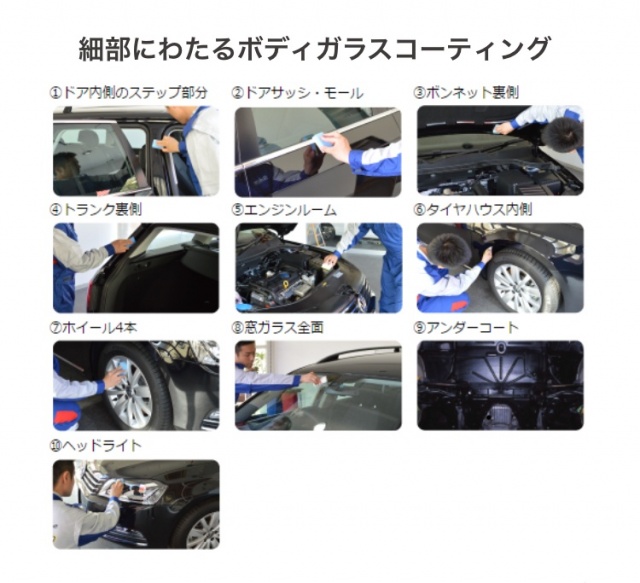 細部にわたるボディガラスコーティング

①ドア内側のステップ部分

②ドアサッシ・モール

③ボンネット裏側

④トランク裏側

⑤エンジンルーム

⑥タイヤハウス内側

⑦ホイール4本

⑧窓ガラス全面

⑨アンダーコート

⑩ヘッドライト