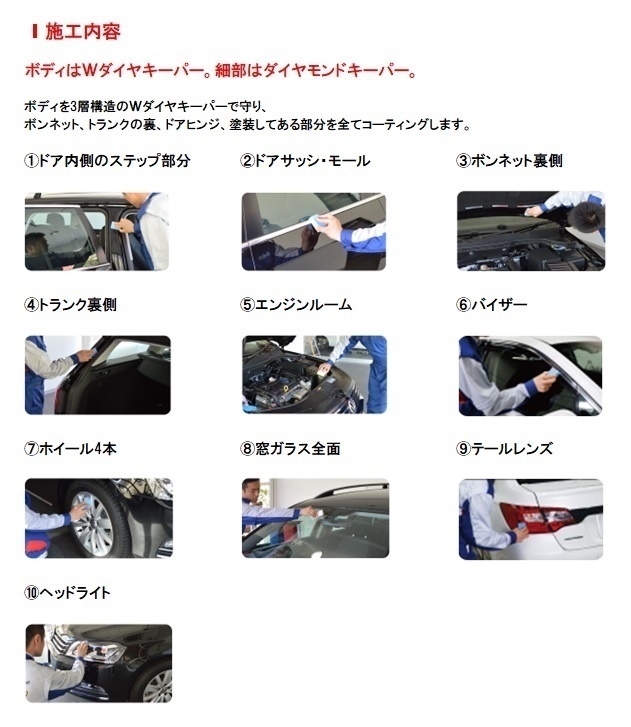 施工内容

ボディはWダイヤキーパー。細部はダイヤモンドキーパー。

ボディを3層構造のWダイヤキーパーで守り、
ボンネット、トランクの裏、ドアヒンジ、塗装してある部分を全てコーティングします。

①ドア内側のステップ部分

②ドアサッシ・モール

③ボンネット裏側

④トランク裏側

⑤エンジンルーム

⑥バイザー

⑦ホイール4本

⑧窓ガラス全面

⑨テールレンズ

⑩ヘッドライト