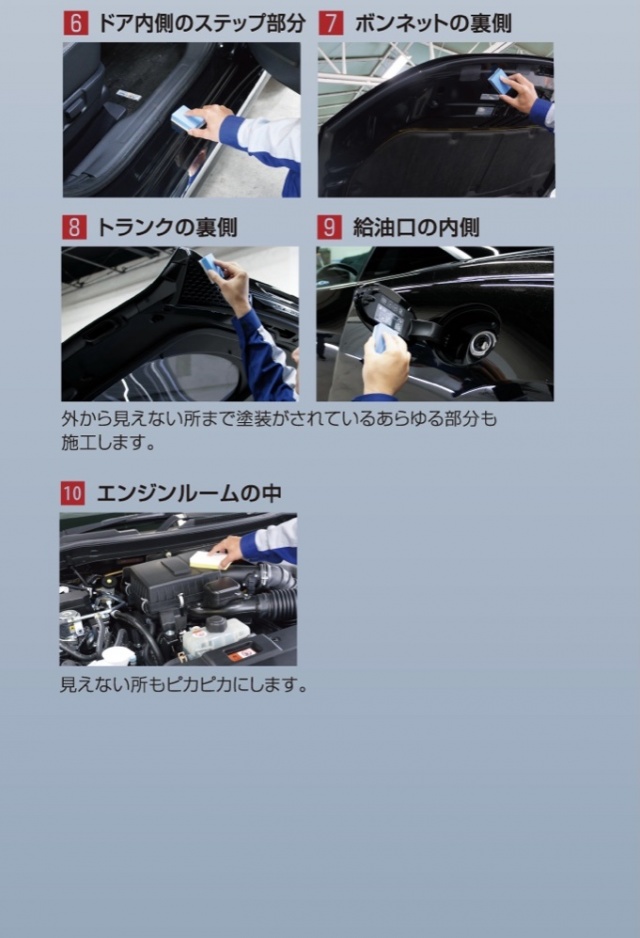 6 ドア内側のステップ部分

7 ボンネットの裏側

8 トランクの裏側

9 給油口の内側

外から見えない所まで塗装がされているあらゆる部分も施工します。

10 エンジンルームの中

見えない所もピカピカにします。