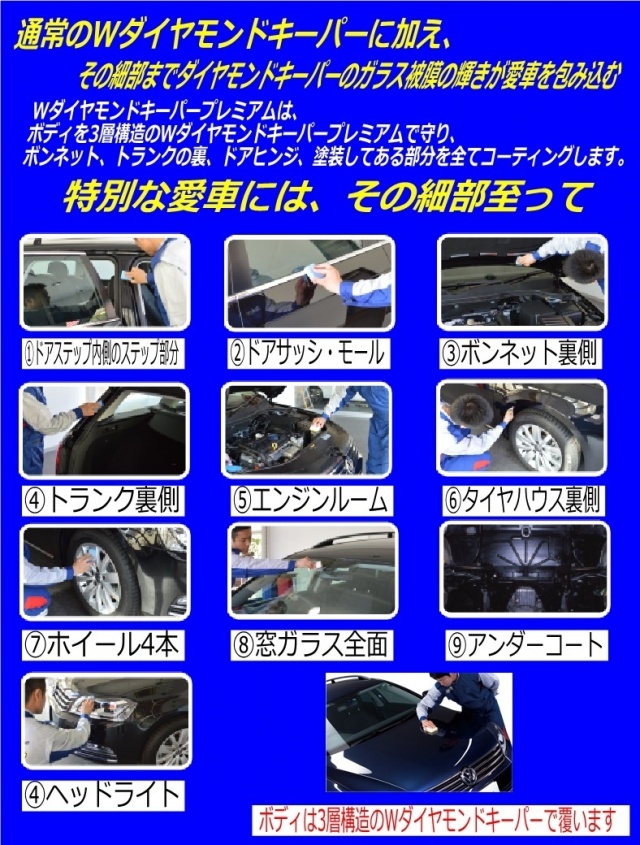 通常のWダイヤモンドキーパーに加え、

その細部までダイヤモンドキーパーのガラス被膜の輝きが愛車を包み込む

Wダイヤモンドキーパープレミアムは、
ボディを3層構造のWダイヤモンドキーパープレミアムで守り、
ボンネット、トランクの裏、ドアヒンジ、塗装してある部分を全てコーティングします。

特別な愛車には、その細部至って

①ドアステップ内側のステップ部分

②ドアサッシ・モール

③ボンネット裏側

④トランク裏側

⑤エンジンルーム

⑥タイヤハウス裏側

⑦ホイール4本

⑧窓ガラス全面

⑨アンダーコート

④ヘッドライト

ボディは3層構造のWダイヤモンドキーパーで覆います