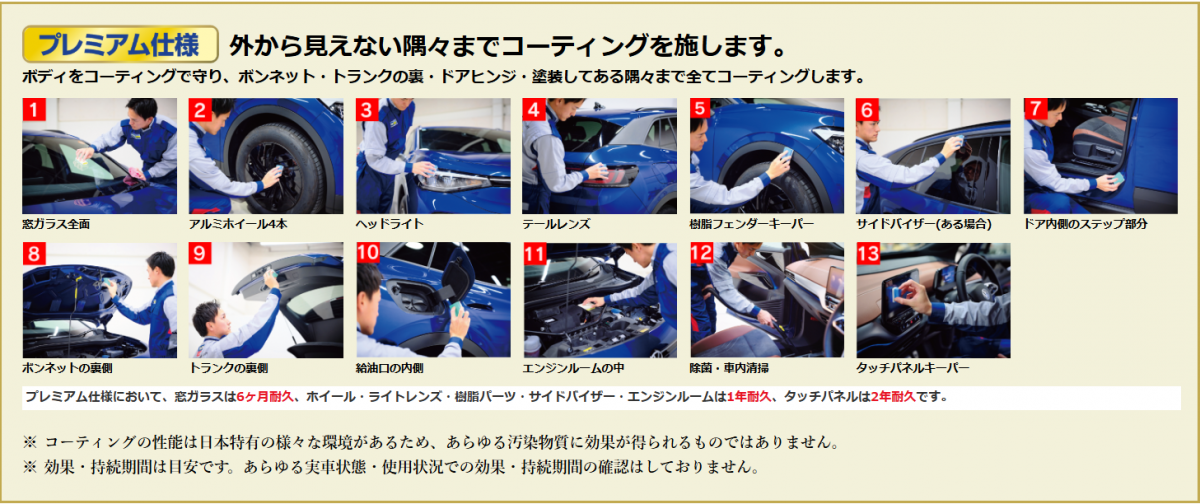 プレミアム仕様 外から見えない隅々までコーティングを施します。
ボディをコーティングで守り、ボンネット・トランクの裏・ドアヒンジ・塗装してある隅々まで全てコーティングします。

1 窓ガラス全面
2 アルミホイール4本
3 ヘッドライト
4 テールレンズ
5 樹脂フェンダーキーパー
6 サイドバイザー(ある場合)
7 ドア内側のステップ部分
8 ボンネットの裏側
9 トランクの裏側
10 給油口の内側
11 エンジンルームの中
12 除菌・車内清掃
13 タッチパネルキーパー

プレミアム仕様において、窓ガラスは6ヶ月耐久、ホイール・ライトレンズ・樹脂パーツ・サイドバイザー・エンジンルームは1年耐久、タッチパネルは2年耐久です。

※ コーティングの性能は日本特有の様々な環境があるため、あらゆる汚染物質に効果が得られるものではありません。
※ 効果・持続期間は目安です。あらゆる実車状態・使用状況での効果・持続期間の確認はしておりません。