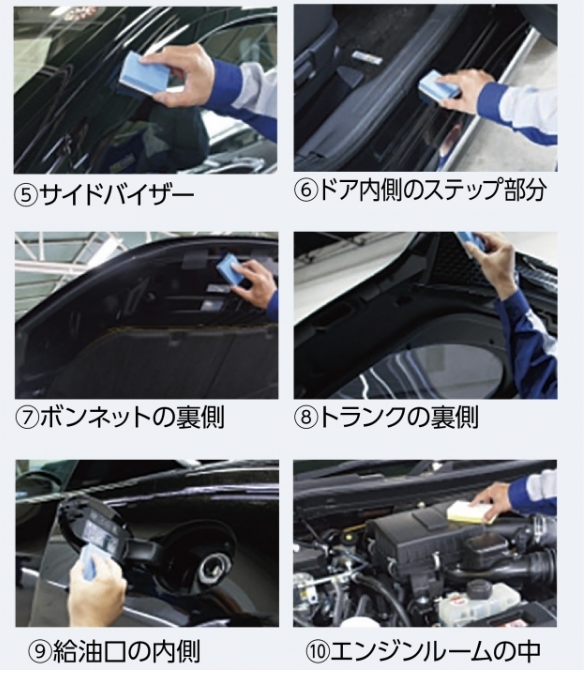 ⑤サイドバイザー

⑥ドア内側のステップ部分

⑦ボンネットの裏側

⑧トランクの裏側

⑨給油口の内側

⑩エンジンルームの中