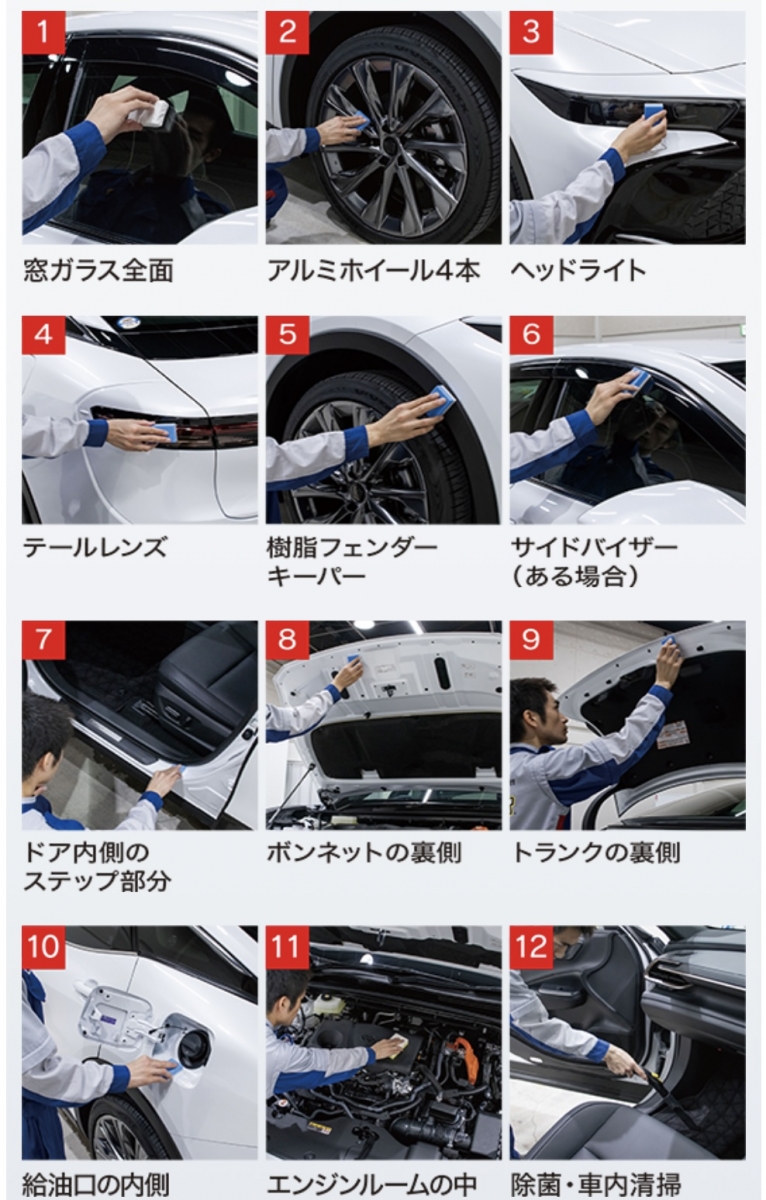 1
窓ガラス全面

2
アルミホイール4本

3
ヘッドライト

4
テールレンズ

5
樹脂フェンダーキーパー

6
サイドバイザー（ある場合）

7
ドア内側のステップ部分

8
ボンネットの裏側

9
トランクの裏側

10
給油口の内側

11
エンジンルームの中

12
除菌・車内清掃