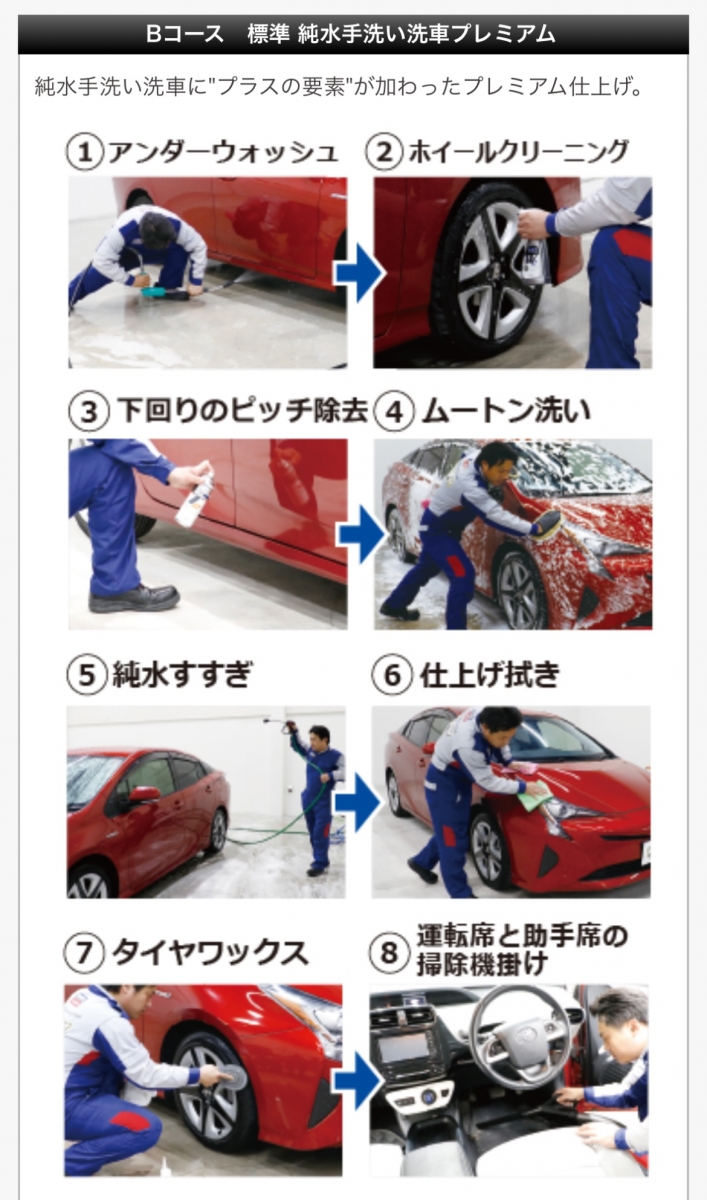 Bコース　標準 純水手洗い洗車プレミアム

純水手洗い洗車に"プラスの要素"が加わったプレミアム仕上げ。

1 アンダーウォッシュ

2 ホイールクリーニング

3 下回りのピッチ除去

4 ムートン洗い

5 純水すすぎ

6 仕上げ拭き

7 タイヤワックス

8 運転席と助手席の掃除機掛け