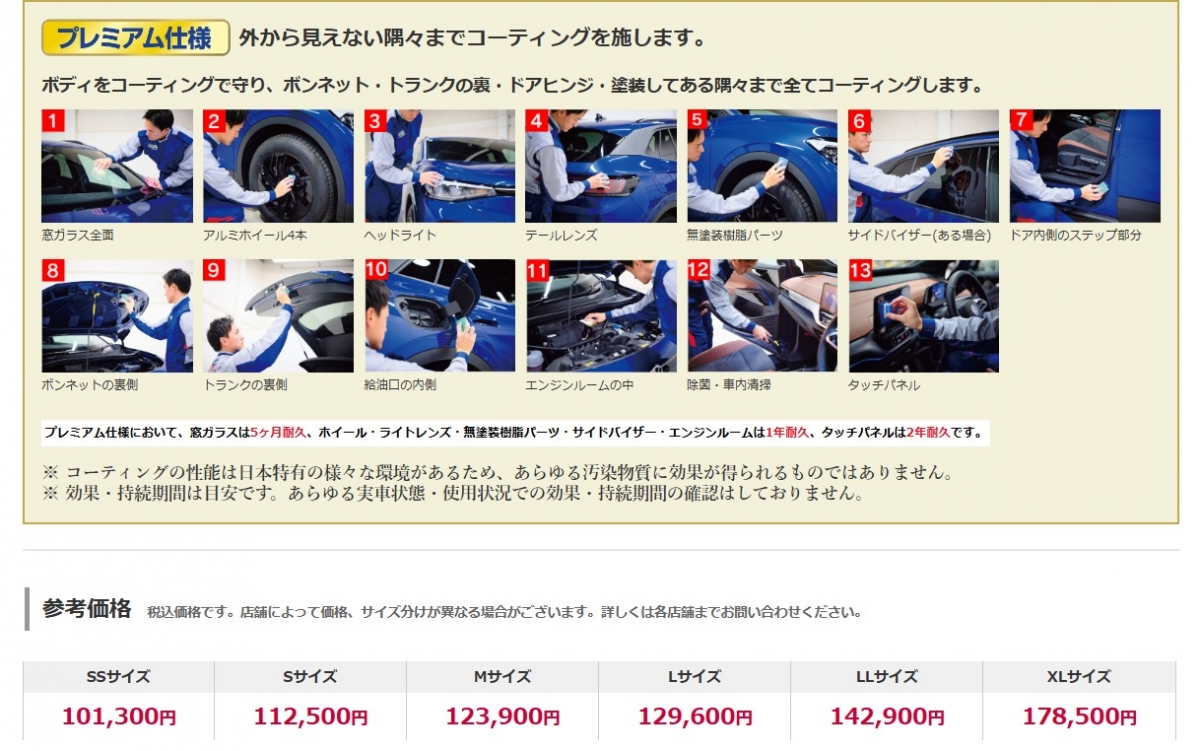 プレミアム仕様 外から見えない隅々までコーティングを施します。

ボディをコーティングで守り、ボンネット・トランクの裏・ドアヒンジ・塗装してある隅々まで全てコーティングします。

1 窓ガラス全面
2 アルミホイール4本
3 ヘッドライト
4 テールレンズ
5 無塗装樹脂パーツ
6 サイドバイザー(ある場合)
7 ドア内側のステップ部分
8 ボンネットの裏側
9 トランクの裏側
10 給油口の内側
11 エンジンルームの中
12 除菌・車内清掃
13 タッチパネル

プレミアム仕様において、窓ガラスは5ヶ月耐久、ホイール・ライトレンズ・無塗装樹脂パーツ・サイドバイザー・エンジンルームは1年耐久、タッチパネルは2年耐久です。

※ コーティングの性能は日本特有の様々な環境があるため、あらゆる汚染物質に効果が得られるものではありません。
※ 効果・持続期間は目安です。あらゆる実車状態・使用状況での効果・持続期間の確認はしておりません。

参考価格 税込価格です。店舗によって価格、サイズ分けが異なる場合がございます。詳しくは各店舗までお問い合わせください。

| SSサイズ | Sサイズ | Mサイズ | Lサイズ | LLサイズ | XLサイズ |
|---|---|---|---|---|---|
| 101,300円 | 112,500円 | 123,900円 | 129,600円 | 142,900円 | 178,500円 |