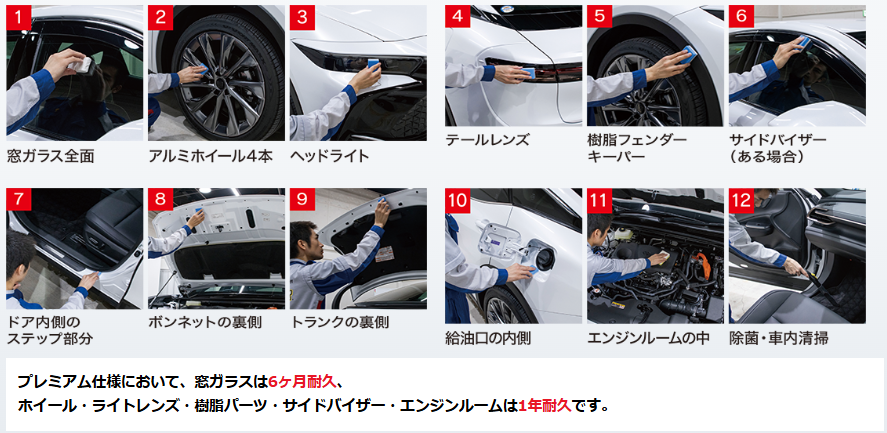 1
窓ガラス全面

2
アルミホイール4本

3
ヘッドライト

4
テールレンズ

5
樹脂フェンダーキーパー

6
サイドバイザー（ある場合）

7
ドア内側のステップ部分

8
ボンネットの裏側

9
トランクの裏側

10
給油口の内側

11
エンジンルームの中

12
除菌・車内清掃

プレミアム仕様において、窓ガラスは6ヶ月耐久、
ホイール・ライトレンズ・樹脂パーツ・サイドバイザー・エンジンルームは1年耐久です。