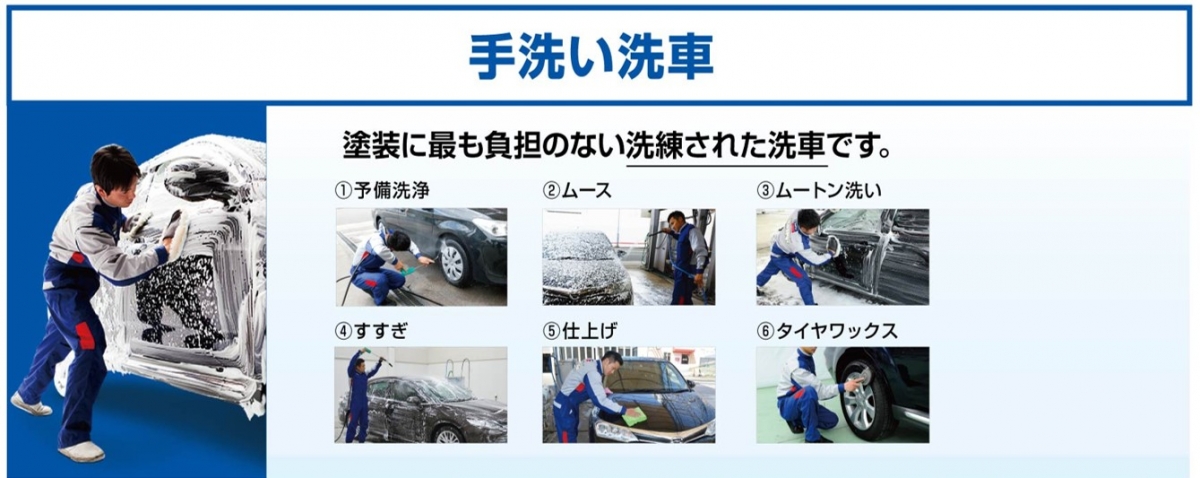 手洗い洗車

塗装に最も負担のない洗練された洗車です。

①予備洗浄

②ムース

③ムートン洗い

④すすぎ

⑤仕上げ

⑥タイヤワックス