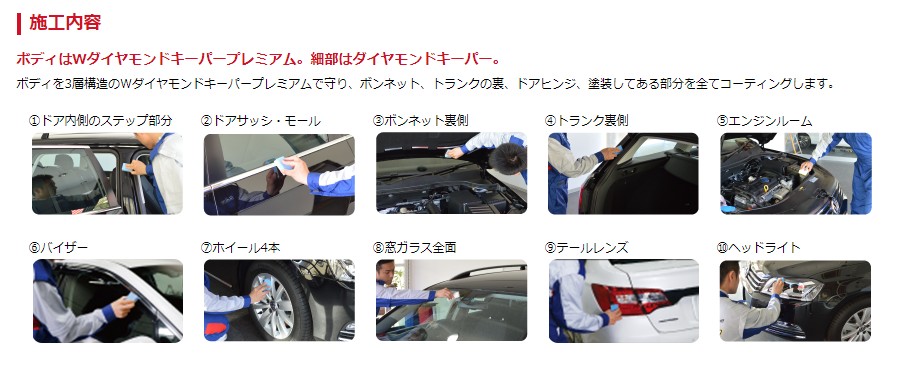 施工内容

ボディはWダイヤモンドキーパープレミアム。細部はダイヤモンドキーパー。

ボディを3層構造のWダイヤモンドキーパープレミアムで守り、ボンネット、トランクの裏、ドアヒンジ、塗装してある部分を全てコーティングします。

①ドア内側のステップ部分
②ドアサッシ・モール
③ボンネット裏側
④トランク裏側
⑤エンジンルーム
⑥バイザー
⑦ホイール4本
⑧窓ガラス全面
⑨テールレンズ
⑩ヘッドライト