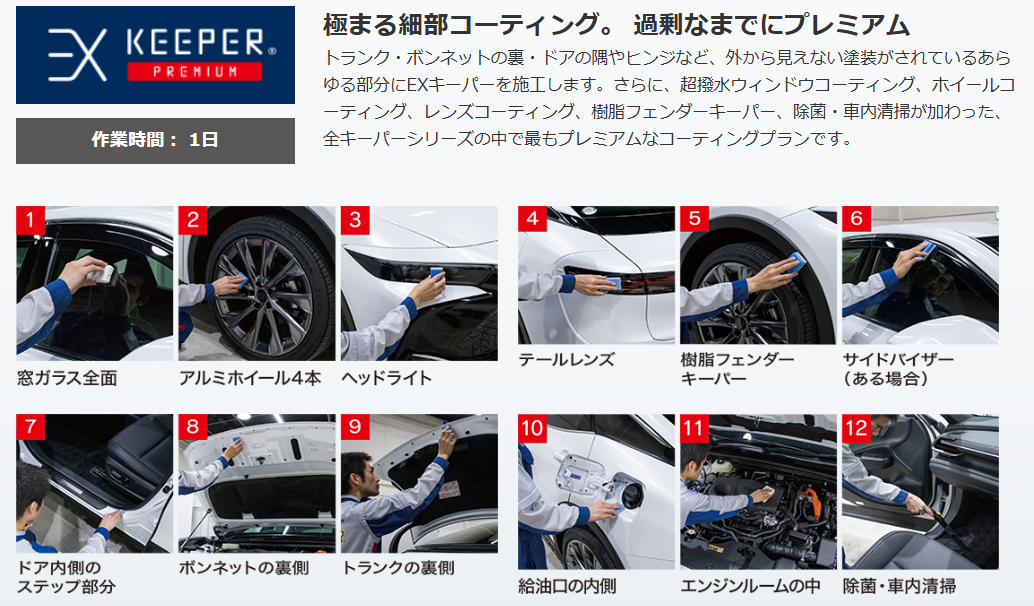 EX KEEPER® PREMIUM

作業時間： 1日

極まる細部コーティング。 過剰なまでにプレミアム

トランク・ボンネットの裏・ドアの隅やヒンジなど、外から見えない塗装がされているあらゆる部分にEXキーパーを施工します。さらに、超撥水ウィンドウコーティング、ホイールコーティング、レンズコーティング、樹脂フェンダーキーパー、除菌・車内清掃が加わった、全キーパーシリーズの中で最もプレミアムなコーティングプランです。

1 窓ガラス全面

2 アルミホイール4本

3 ヘッドライト

4 テールレンズ

5 樹脂フェンダーキーパー

6 サイドバイザー（ある場合）

7 ドア内側のステップ部分

8 ボンネットの裏側

9 トランクの裏側

10 給油口の内側

11 エンジンルームの中

12 除菌・車内清掃