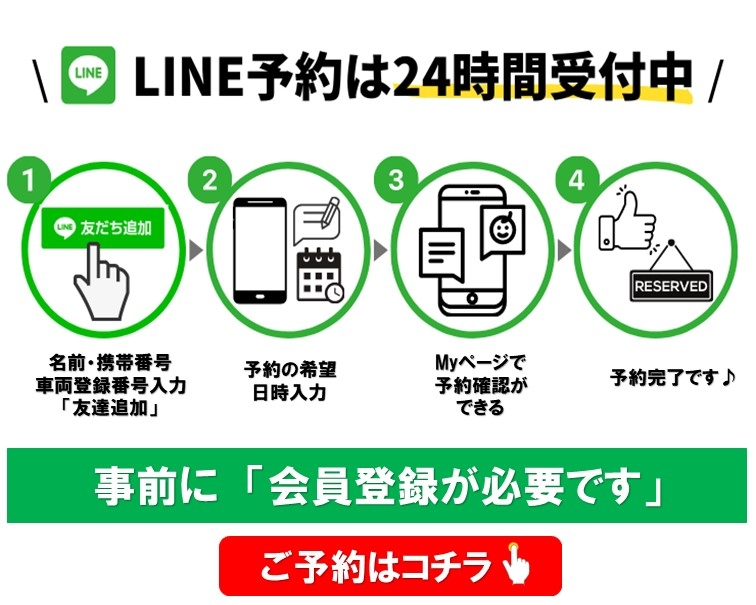 \ LINE LINE予約は24時間受付中 /

1
LINE 友だち追加
名前・携帯番号
車両登録番号入力
「友達追加」

2
予約の希望
日時入力

3
Myページで
予約確認が
できる

4
RESERVED
予約完了です♪

事前に「会員登録が必要です」

ご予約はコチラ