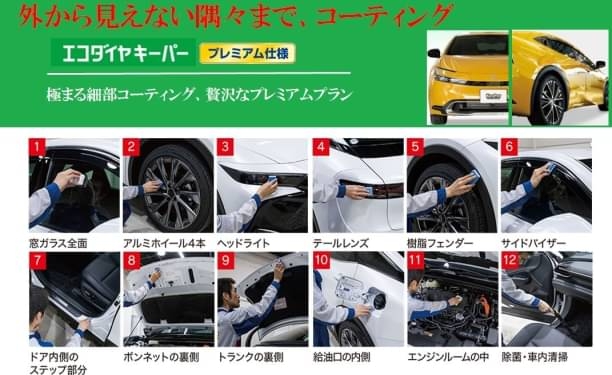 外から見えない隅々まで、コーティング

エコダイヤキーパー プレミアム仕様

極まる細部コーティング、贅沢なプレミアムプラン

1
窓ガラス全面

2
アルミホイール4本

3
ヘッドライト

4
テールレンズ

5
樹脂フェンダー

6
サイドバイザー

7
ドア内側のステップ部分

8
ボンネットの裏側

9
トランクの裏側

10
給油口の内側

11
エンジンルームの中

12
除菌・車内清掃