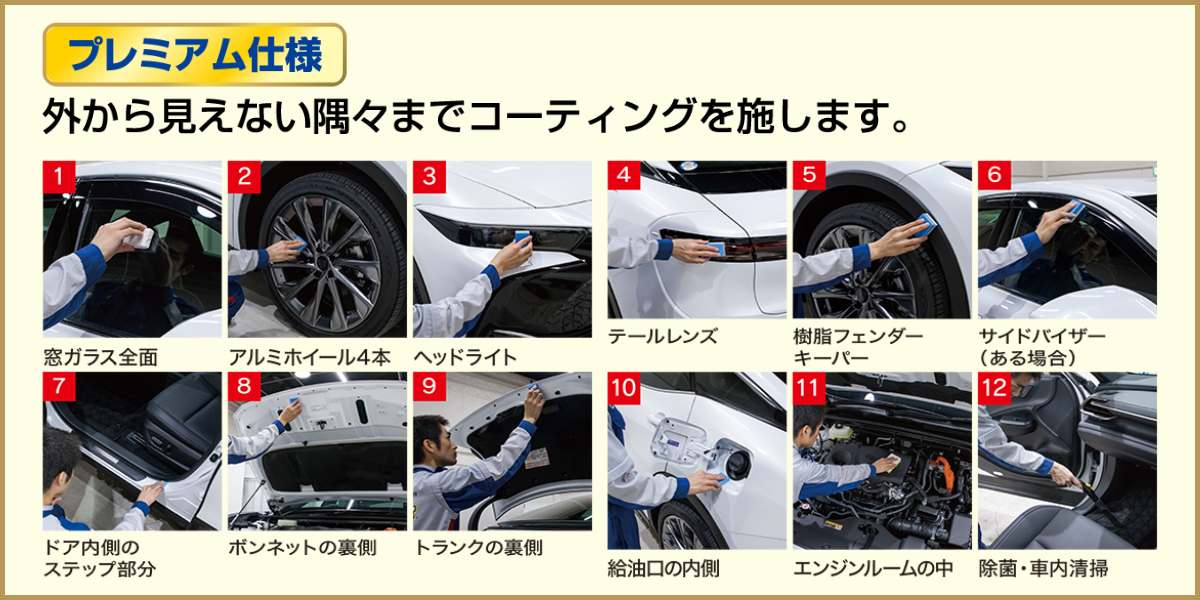 プレミアム仕様

外から見えない隅々までコーティングを施します。

1
窓ガラス全面

2
アルミホイール4本

3
ヘッドライト

4
テールレンズ

5
樹脂フェンダーキーパー

6
サイドバイザー（ある場合）

7
ドア内側のステップ部分

8
ボンネットの裏側

9
トランクの裏側

10
給油口の内側

11
エンジンルームの中

12
除菌・車内清掃