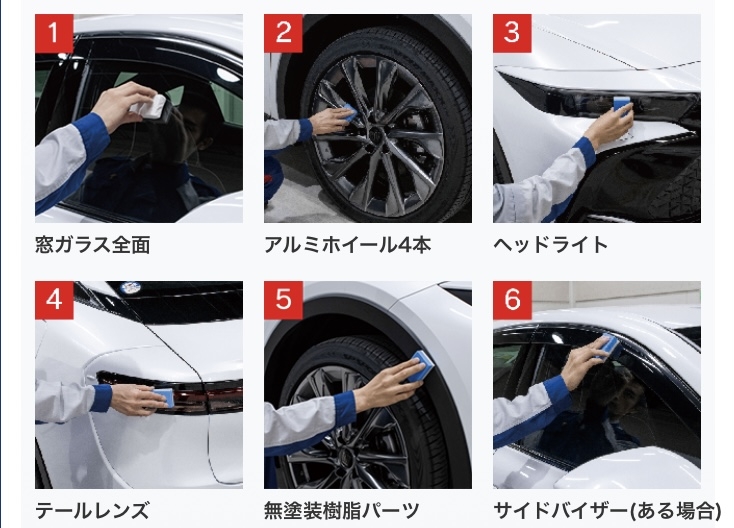 1
窓ガラス全面

2
アルミホイール4本

3
ヘッドライト

4
テールレンズ

5
無塗装樹脂パーツ

6
サイドバイザー(ある場合)