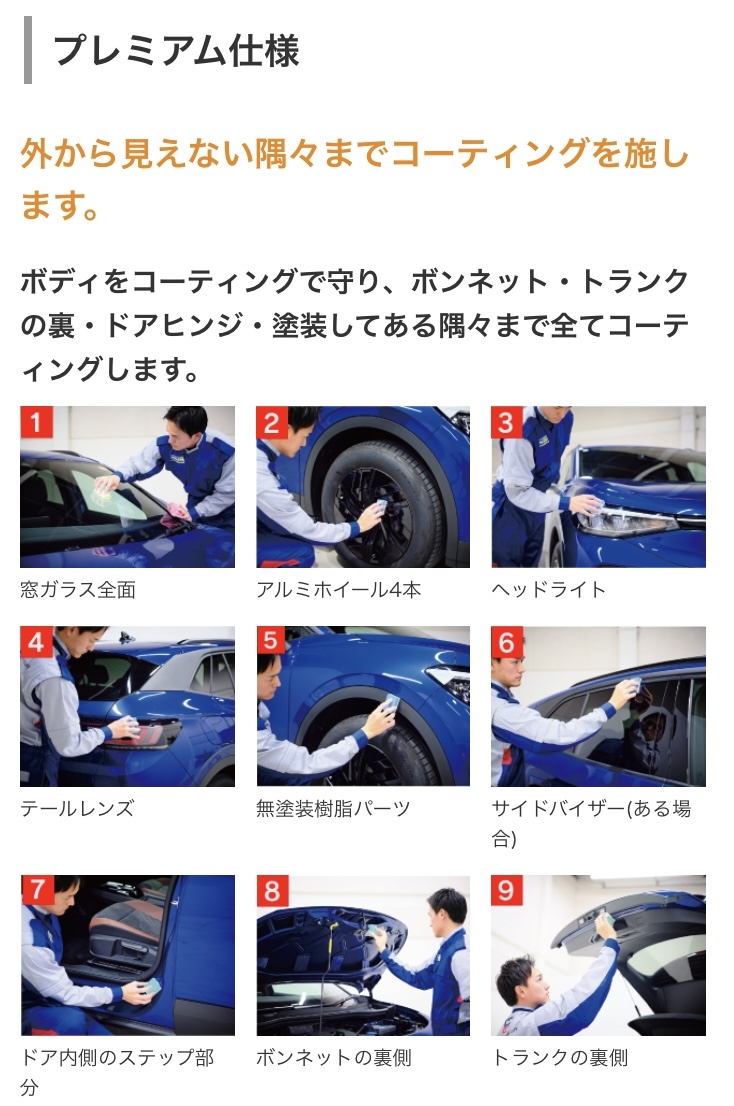 プレミアム仕様

外から見えない隅々までコーティングを施します。

ボディをコーティングで守り、ボンネット・トランクの裏・ドアヒンジ・塗装してある隅々まで全てコーティングします。

1
窓ガラス全面

2
アルミホイール4本

3
ヘッドライト

4
テールレンズ

5
無塗装樹脂パーツ

6
サイドバイザー(ある場合)

7
ドア内側のステップ部分

8
ボンネットの裏側

9
トランクの裏側