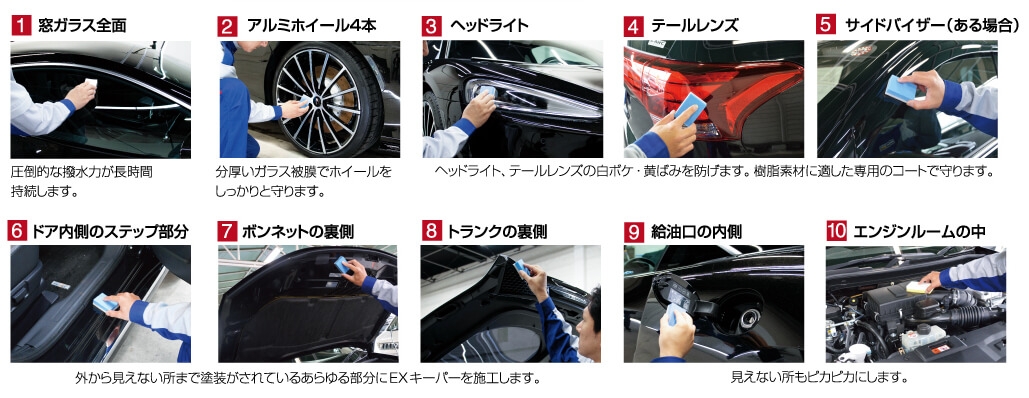 1 窓ガラス全面

圧倒的な撥水力が長時間持続します。

2 アルミホイール4本

分厚いガラス被膜でホイールをしっかりと守ります。

3 ヘッドライト

4 テールレンズ

5 サイドバイザー（ある場合）

ヘッドライト、テールレンズの白ボケ・黄ばみを防げます。樹脂素材に適した専用のコートで守ります。

6 ドア内側のステップ部分

7 ボンネットの裏側

8 トランクの裏側

外から見えない所まで塗装がされているあらゆる部分にEXキーパーを施工します。

9 給油口の内側

10 エンジンルームの中

見えない所もピカピカにします。