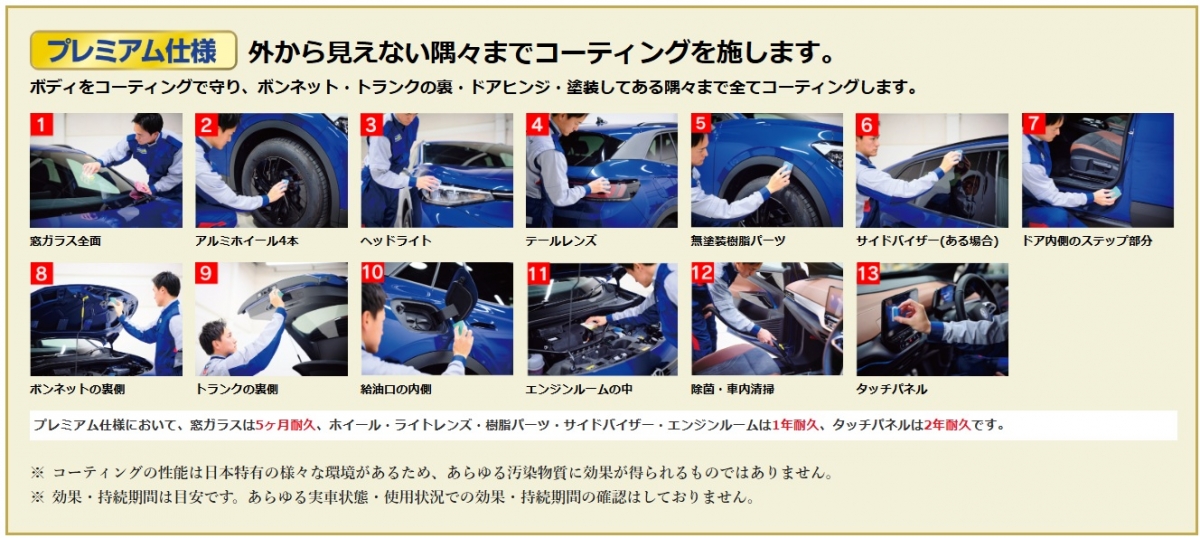 プレミアム仕様 外から見えない隅々までコーティングを施します。

ボディをコーティングで守り、ボンネット・トランクの裏・ドアヒンジ・塗装してある隅々まで全てコーティングします。

1 窓ガラス全面

2 アルミホイール4本

3 ヘッドライト

4 テールレンズ

5 無塗装樹脂パーツ

6 サイドバイザー(ある場合)

7 ドア内側のステップ部分

8 ボンネットの裏側

9 トランクの裏側

10 給油口の内側

11 エンジンルームの中

12 除菌・車内清掃

13 タッチパネル

プレミアム仕様において、窓ガラスは5ヶ月耐久、ホイール・ライトレンズ・樹脂パーツ・サイドバイザー・エンジンルームは1年耐久、タッチパネルは2年耐久です。

※ コーティングの性能は日本特有の様々な環境があるため、あらゆる汚染物質に効果が得られるものではありません。
※ 効果・持続期間は目安です。あらゆる実車状態・使用状況での効果・持続期間の確認はしておりません。