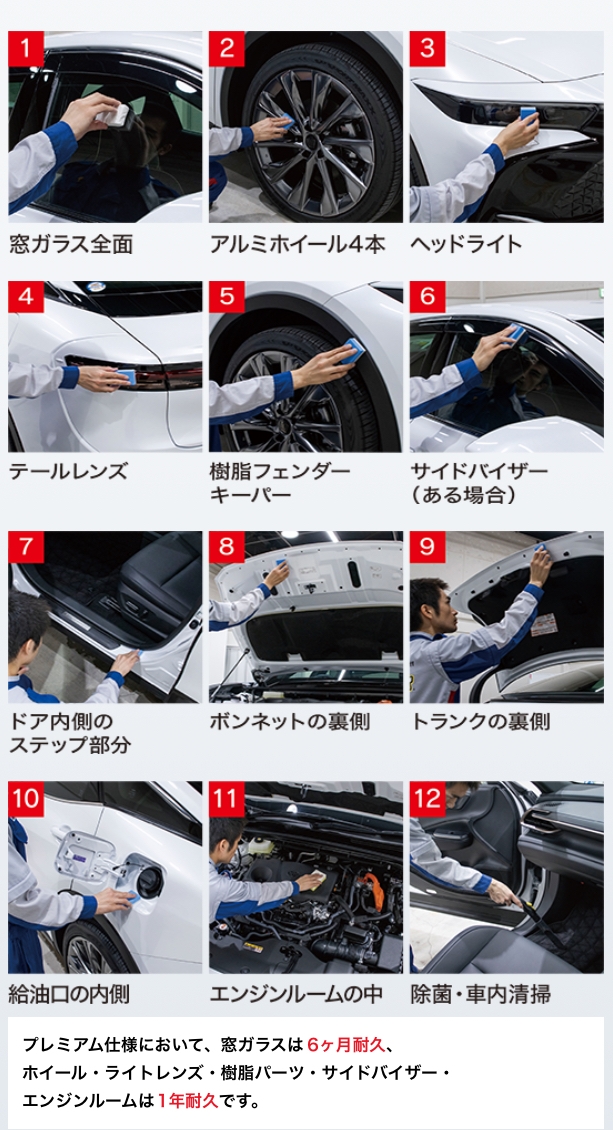 1
窓ガラス全面

2
アルミホイール4本

3
ヘッドライト

4
テールレンズ

5
樹脂フェンダーキーパー

6
サイドバイザー（ある場合）

7
ドア内側のステップ部分

8
ボンネットの裏側

9
トランクの裏側

10
給油口の内側

11
エンジンルームの中

12
除菌・車内清掃

プレミアム仕様において、窓ガラスは6ヶ月耐久、ホイール・ライトレンズ・樹脂パーツ・サイドバイザー・エンジンルームは1年耐久です。