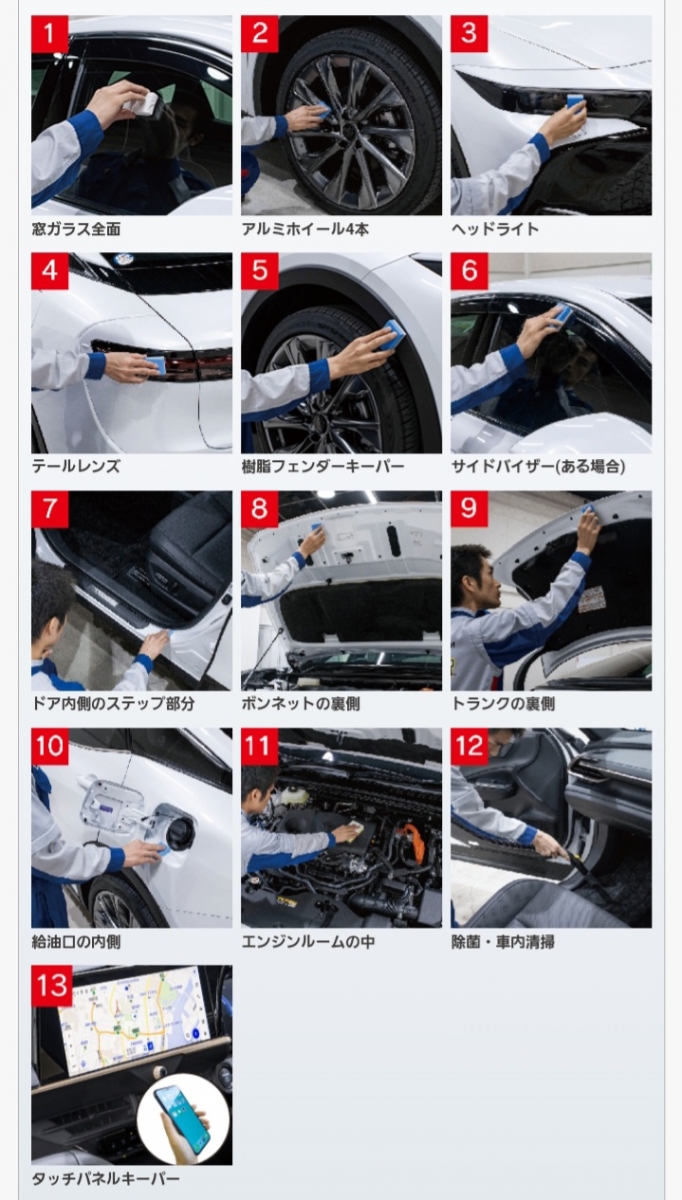 1
窓ガラス全面

2
アルミホイール4本

3
ヘッドライト

4
テールレンズ

5
樹脂フェンダーキーパー

6
サイドバイザー(ある場合)

7
ドア内側のステップ部分

8
ボンネットの裏側

9
トランクの裏側

10
給油口の内側

11
エンジンルームの中

12
除菌・車内清掃

13
タッチパネルキーパー