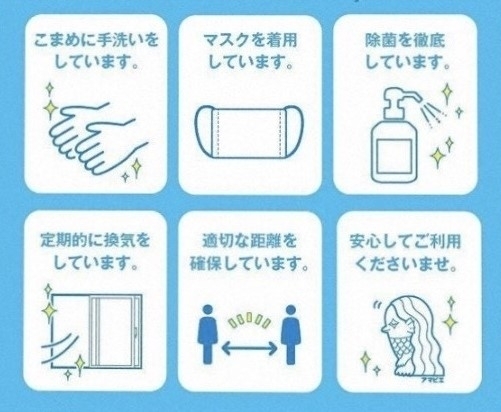 こまめに手洗いをしています。

マスクを着用しています。

除菌を徹底しています。

定期的に換気をしています。

適切な距離を確保しています。

安心してご利用くださいませ。

アマビエ