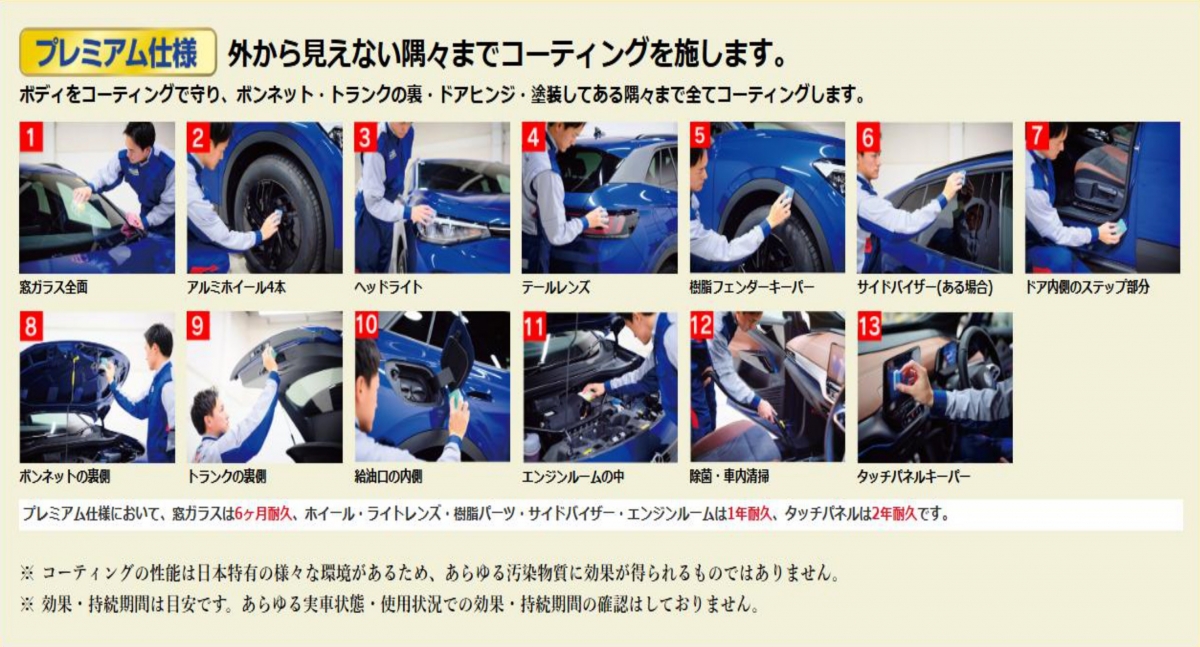 プレミアム仕様 外から見えない隅々までコーティングを施します。

ボディをコーティングで守り、ボンネット・トランクの裏・ドアヒンジ・塗装してある隅々まで全てコーティングします。

1 窓ガラス全面

2 アルミホイール4本

3 ヘッドライト

4 テールレンズ

5 樹脂フェンダーキーパー

6 サイドバイザー(ある場合)

7 ドア内側のステップ部分

8 ボンネットの裏側

9 トランクの裏側

10 給油口の内側

11 エンジンルームの中

12 除菌・車内清掃

13 タッチパネルキーパー

プレミアム仕様において、窓ガラスは6ヶ月耐久、ホイール・ライトレンズ・樹脂パーツ・サイドバイザー・エンジンルームは1年耐久、タッチパネルは2年耐久です。

※ コーティングの性能は日本特有の様々な環境があるため、あらゆる汚染物質に効果が得られるものではありません。

※ 効果・持続期間は目安です。あらゆる実車状態・使用状況での効果・持続期間の確認はしておりません。