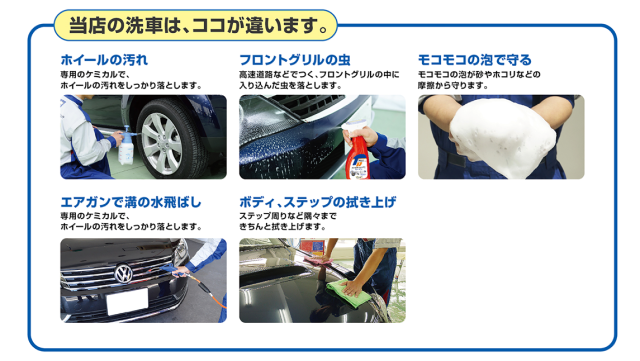 当店の洗車は、ココが違います。

ホイールの汚れ
専用のケミカルで、ホイールの汚れをしっかり落とします。

フロントグリルの虫
高速道路などでつく、フロントグリルの中に入り込んだ虫を落とします。

モコモコの泡で守る
モコモコの泡が砂やホコリなどの摩擦から守ります。

エアガンで溝の水飛ばし
専用のケミカルで、ホイールの汚れをしっかり落とします。

ボディ、ステップの拭き上げ
ステップ周りなど隅々まできちんと拭き上げます。