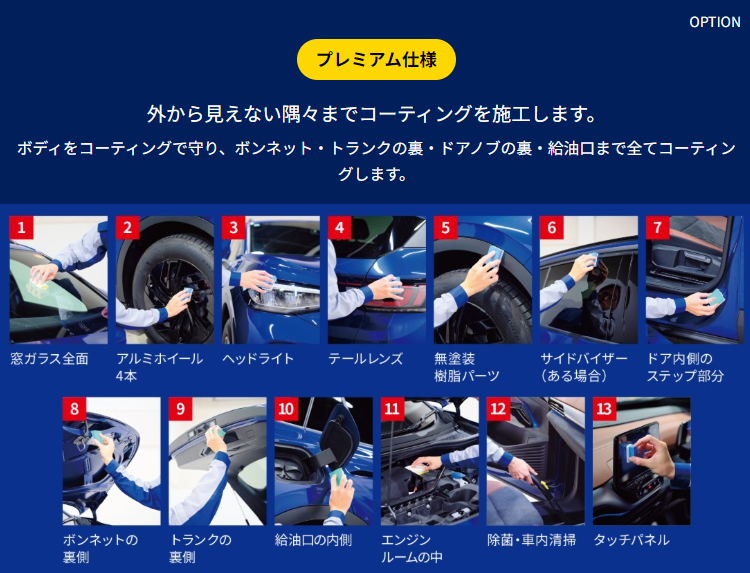 OPTION

プレミアム仕様

外から見えない隅々までコーティングを施工します。

ボディをコーティングで守り、ボンネット・トランクの裏・ドアノブの裏・給油口まで全てコーティングします。

1
窓ガラス全面

2
アルミホイール 4本

3
ヘッドライト

4
テールレンズ

5
無塗装 樹脂パーツ

6
サイドバイザー (ある場合)

7
ドア内側の ステップ部分

8
ボンネットの 裏側

9
トランクの 裏側

10
給油口の内側

11
エンジン ルームの中

12
除菌・車内清掃

13
タッチパネル