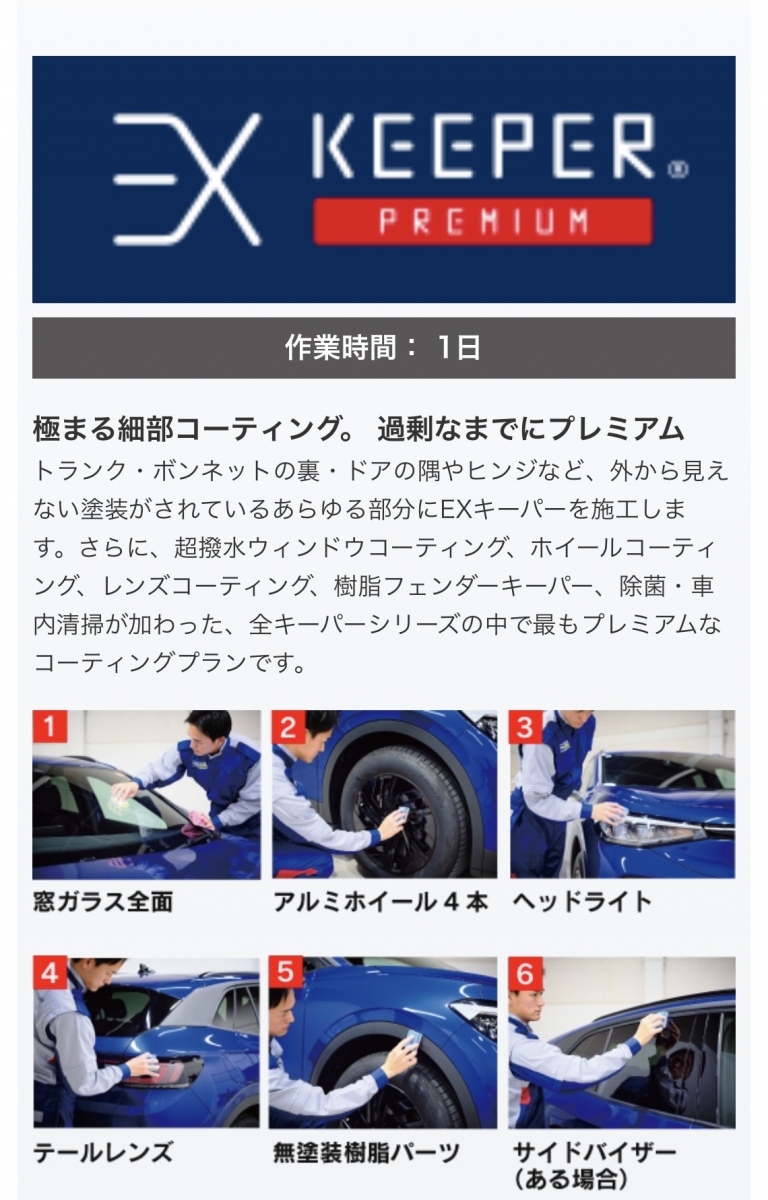 EX KEEPER®
PREMIUM

作業時間： 1日

極まる細部コーティング。 過剰なまでにプレミアム
トランク・ボンネットの裏・ドアの隅やヒンジなど、外から見えない塗装がされているあらゆる部分にEXキーパーを施工します。さらに、超撥水ウィンドウコーティング、ホイールコーティング、レンズコーティング、樹脂フェンダーキーパー、除菌・車内清掃が加わった、全キーパーシリーズの中で最もプレミアムなコーティングプランです。

1
窓ガラス全面

2
アルミホイール４本

3
ヘッドライト

4
テールレンズ

5
無塗装樹脂パーツ

6
サイドバイザー（ある場合）