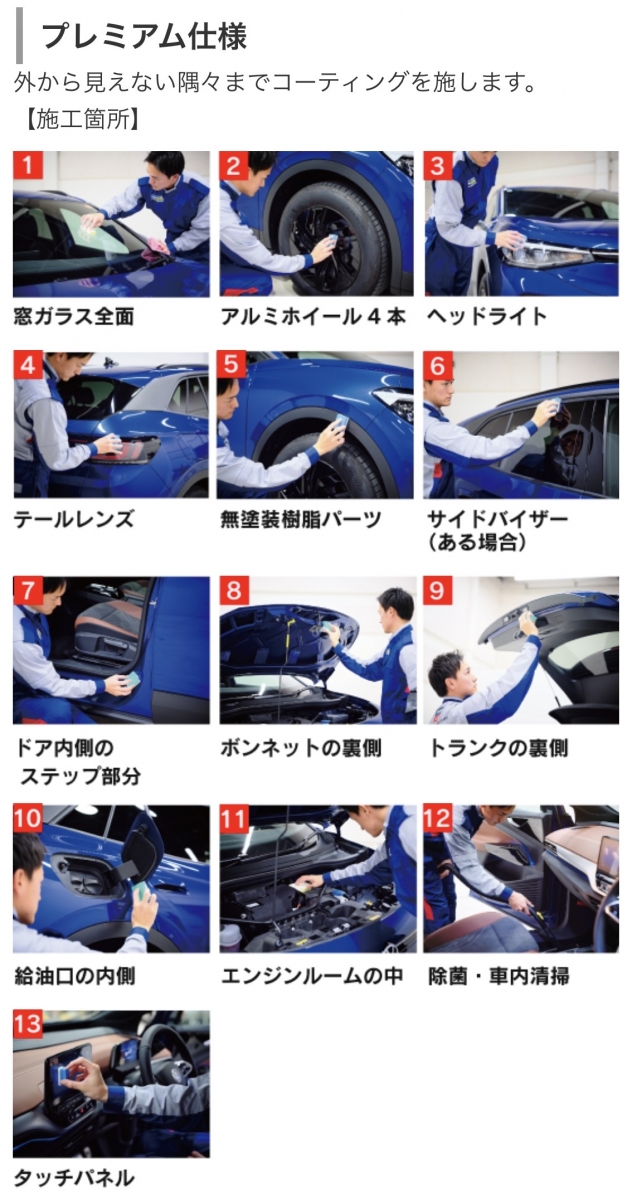 プレミアム仕様

外から見えない隅々までコーティングを施します。

【施工箇所】

1
窓ガラス全面

2
アルミホイール４本

3
ヘッドライト

4
テールレンズ

5
無塗装樹脂パーツ

6
サイドバイザー（ある場合）

7
ドア内側のステップ部分

8
ボンネットの裏側

9
トランクの裏側

10
給油口の内側

11
エンジンルームの中

12
除菌・車内清掃

13
タッチパネル