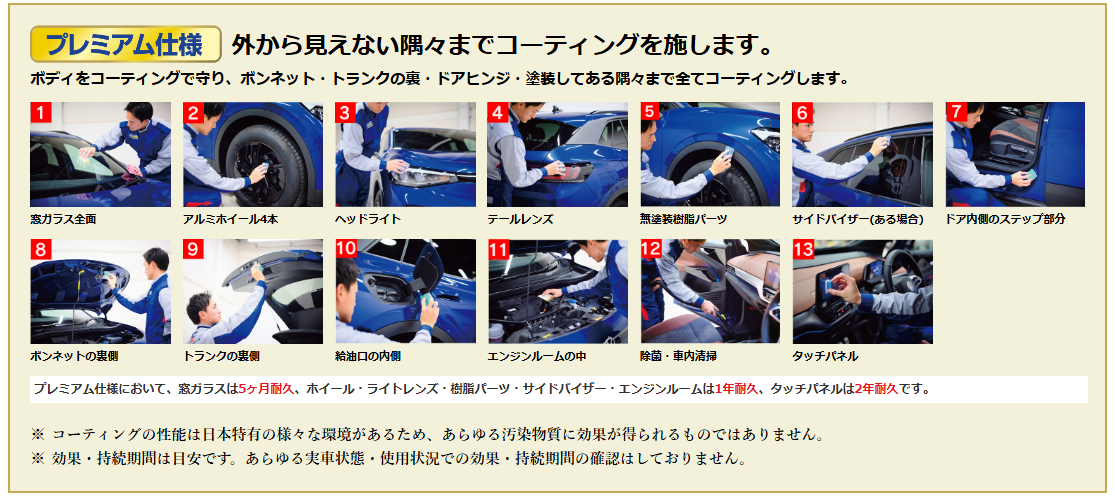 プレミアム仕様 外から見えない隅々までコーティングを施します。

ボディをコーティングで守り、ボンネット・トランクの裏・ドアヒンジ・塗装してある隅々まで全てコーティングします。

1 窓ガラス全面
2 アルミホイール4本
3 ヘッドライト
4 テールレンズ
5 無塗装樹脂パーツ
6 サイドバイザー(ある場合)
7 ドア内側のステップ部分
8 ボンネットの裏側
9 トランクの裏側
10 給油口の内側
11 エンジンルームの中
12 除菌・車内清掃
13 タッチパネル

プレミアム仕様において、窓ガラスは5ヶ月耐久、ホイール・ライトレンズ・樹脂パーツ・サイドバイザー・エンジンルームは1年耐久、タッチパネルは2年耐久です。

※ コーティングの性能は日本特有の様々な環境があるため、あらゆる汚染物質に効果が得られるものではありません。
※ 効果・持続期間は目安です。あらゆる実車状態・使用状況での効果・持続期間の確認はしておりません。