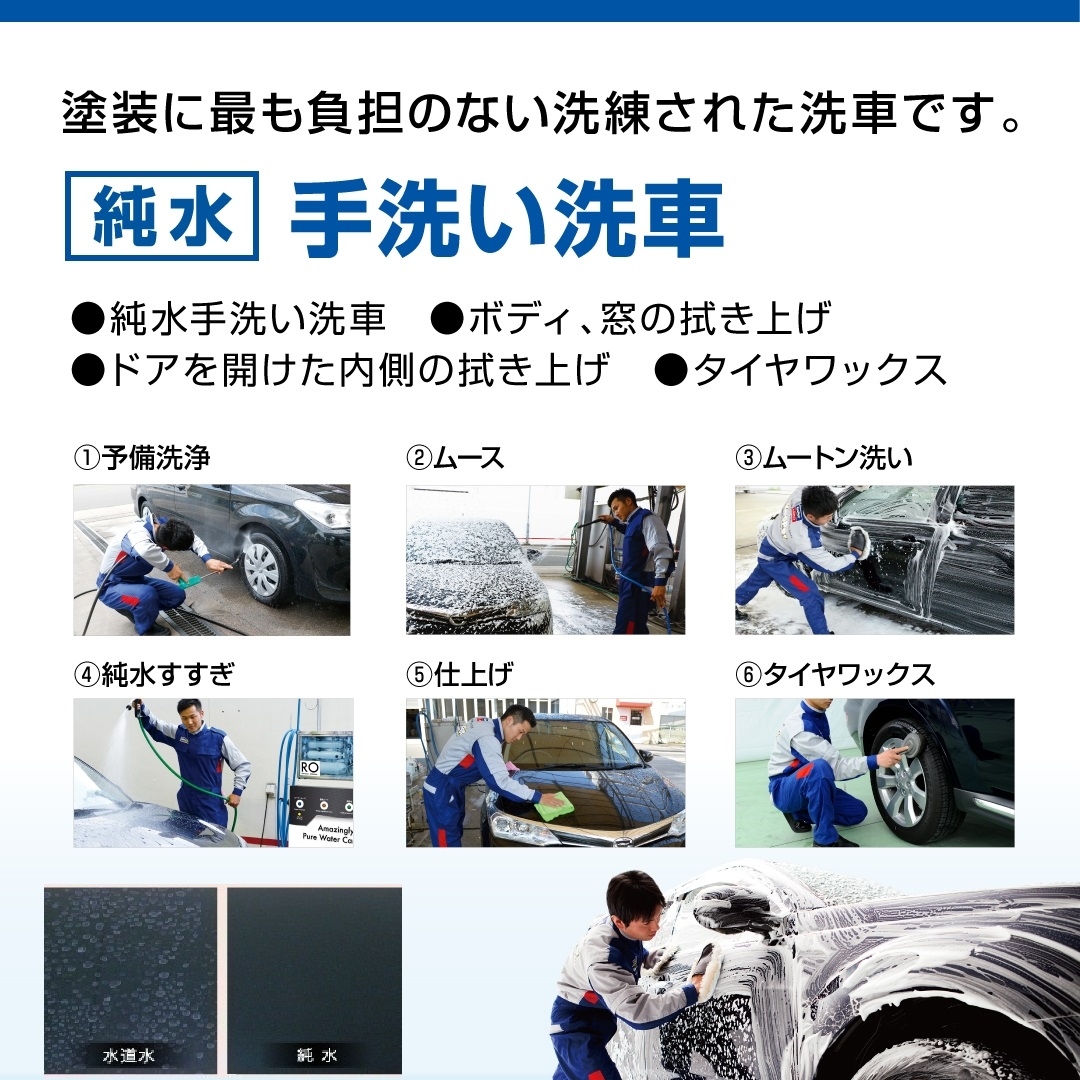 塗装に最も負担のない洗練された洗車です。

純水 手洗い洗車

●純水手洗い洗車　●ボディ、窓の拭き上げ
●ドアを開けた内側の拭き上げ　●タイヤワックス

①予備洗浄

②ムース

③ムートン洗い

④純水すすぎ

RO
Amazingly
Pure Water Ca

⑤仕上げ

⑥タイヤワックス

水道水

純 水