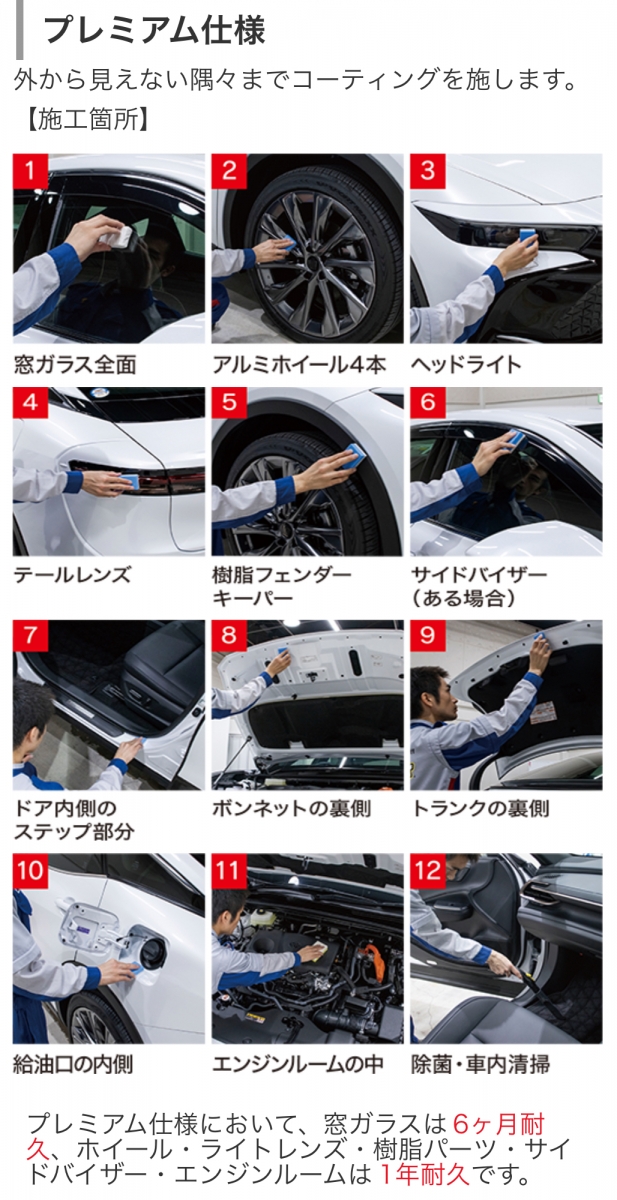 プレミアム仕様

外から見えない隅々までコーティングを施します。

【施工箇所】

1
窓ガラス全面

2
アルミホイール4本

3
ヘッドライト

4
テールレンズ

5
樹脂フェンダーキーパー

6
サイドバイザー（ある場合）

7
ドア内側のステップ部分

8
ボンネットの裏側

9
トランクの裏側

10
給油口の内側

11
エンジンルームの中

12
除菌・車内清掃

プレミアム仕様において、窓ガラスは6ヶ月耐久、ホイール・ライトレンズ・樹脂パーツ・サイドバイザー・エンジンルームは1年耐久です。