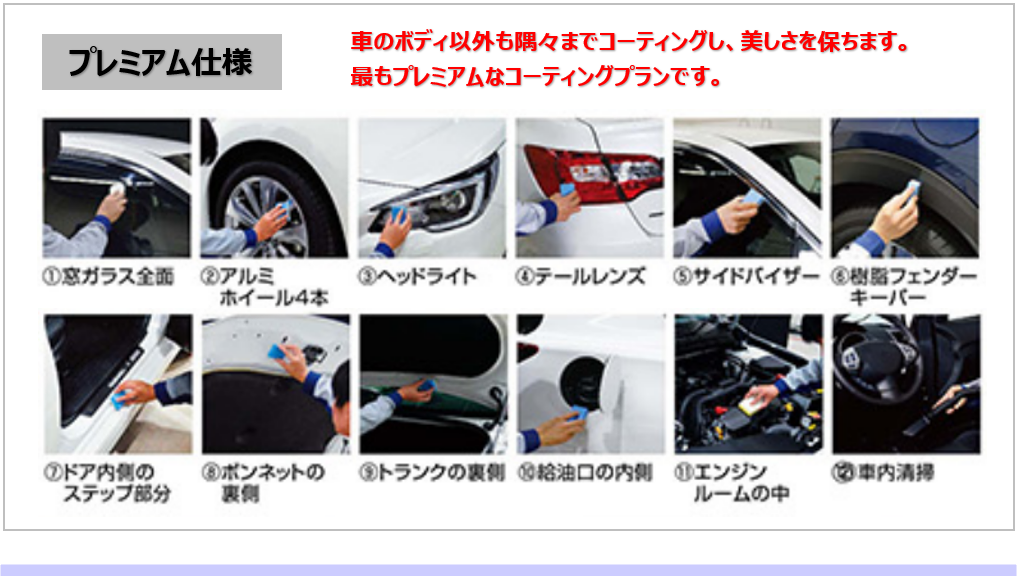 プレミアム仕様

車のボディ以外も隅々までコーティングし、美しさを保ちます。
最もプレミアムなコーティングプランです。

①窓ガラス全面

②アルミホイール4本

③ヘッドライト

④テールレンズ

⑤サイドバイザー

⑥樹脂フェンダーキーパー

⑦ドア内側のステップ部分

⑧ボンネットの裏側

⑨トランクの裏側

⑩給油口の内側

⑪エンジンルームの中

⑫車内清掃