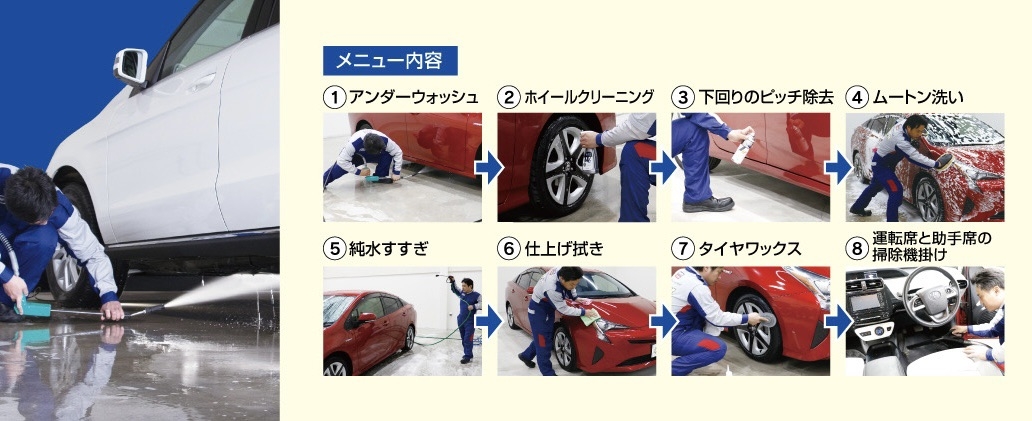 メニュー内容

1 アンダーウォッシュ

2 ホイールクリーニング

3 下回りのピッチ除去

4 ムートン洗い

5 純水すすぎ

6 仕上げ拭き

7 タイヤワックス

8 運転席と助手席の掃除機掛け