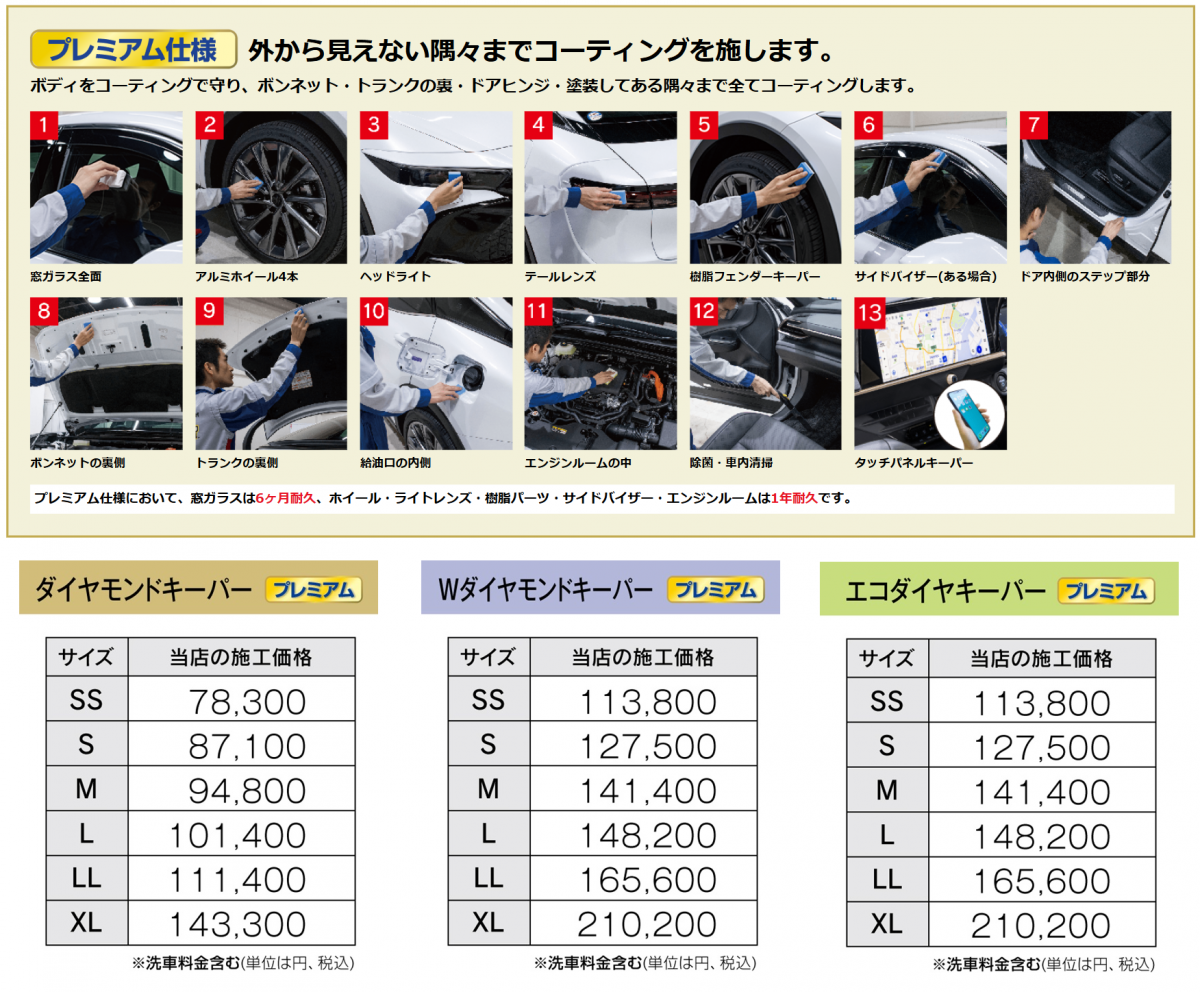 プレミアム仕様 外から見えない隅々までコーティングを施します。

ボディをコーティングで守り、ボンネット・トランクの裏・ドアヒンジ・塗装してある隅々まで全てコーティングします。

1 窓ガラス全面
2 アルミホイール4本
3 ヘッドライト
4 テールレンズ
5 樹脂フェンダーキーパー
6 サイドバイザー(ある場合)
7 ドア内側のステップ部分
8 ボンネットの裏側
9 トランクの裏側
10 給油口の内側
11 エンジンルームの中
12 除菌・車内清掃
13 タッチパネルキーパー

プレミアム仕様において、窓ガラスは6ヶ月耐久、ホイール・ライトレンズ・樹脂パーツ・サイドバイザー・エンジンルームは1年耐久です。

ダイヤモンドキーパー プレミアム

| サイズ | 当店の施工価格 |
|---|---|
| SS | 78,300 |
| S | 87,100 |
| M | 94,800 |
| L | 101,400 |
| LL | 111,400 |
| XL | 143,300 |

※洗車料金含む(単位は円、税込)

Wダイヤモンドキーパー プレミアム

| サイズ | 当店の施工価格 |
|---|---|
| SS | 113,800 |
| S | 127,500 |
| M | 141,400 |
| L | 148,200 |
| LL | 165,600 |
| XL | 210,200 |

※洗車料金含む(単位は円、税込)

エコダイヤキーパー プレミアム

| サイズ | 当店の施工価格 |
|---|---|
| SS | 113,800 |
| S | 127,500 |
| M | 141,400 |
| L | 148,200 |
| LL | 165,600 |
| XL | 210,200 |

※洗車料金含む(単位は円、税込)