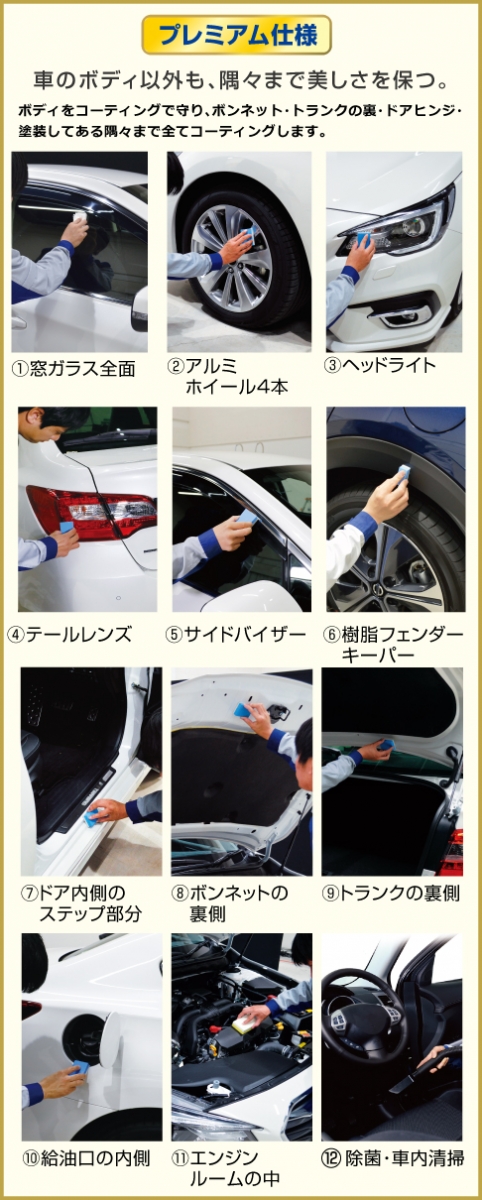 プレミアム仕様

車のボディ以外も、隅々まで美しさを保つ。

ボディをコーティングで守り、ボンネット・トランクの裏・ドアヒンジ・塗装してある隅々まで全てコーティングします。

①窓ガラス全面

②アルミホイール4本

③ヘッドライト

④テールレンズ

⑤サイドバイザー

⑥樹脂フェンダーキーパー

⑦ドア内側のステップ部分

⑧ボンネットの裏側

⑨トランクの裏側

⑩給油口の内側

⑪エンジンルームの中

⑫除菌・車内清掃