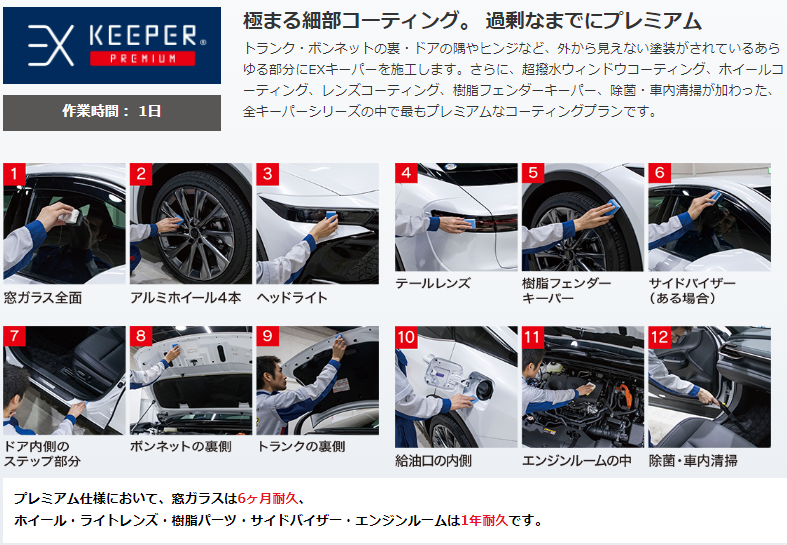 EX KEEPER®
PREMIUM

作業時間： 1日

極まる細部コーティング。 過剰なまでにプレミアム

トランク・ボンネットの裏・ドアの隅やヒンジなど、外から見えない塗装がされているあらゆる部分にEXキーパーを施工します。さらに、超撥水ウィンドウコーティング、ホイールコーティング、レンズコーティング、樹脂フェンダーキーパー、除菌・車内清掃が加わった、全キーパーシリーズの中で最もプレミアムなコーティングプランです。

1
窓ガラス全面

2
アルミホイール4本

3
ヘッドライト

4
テールレンズ

5
樹脂フェンダーキーパー

6
サイドバイザー（ある場合）

7
ドア内側のステップ部分

8
ボンネットの裏側

9
トランクの裏側

10
給油口の内側

11
エンジンルームの中

12
除菌・車内清掃

プレミアム仕様において、窓ガラスは6ヶ月耐久、
ホイール・ライトレンズ・樹脂パーツ・サイドバイザー・エンジンルームは1年耐久です。